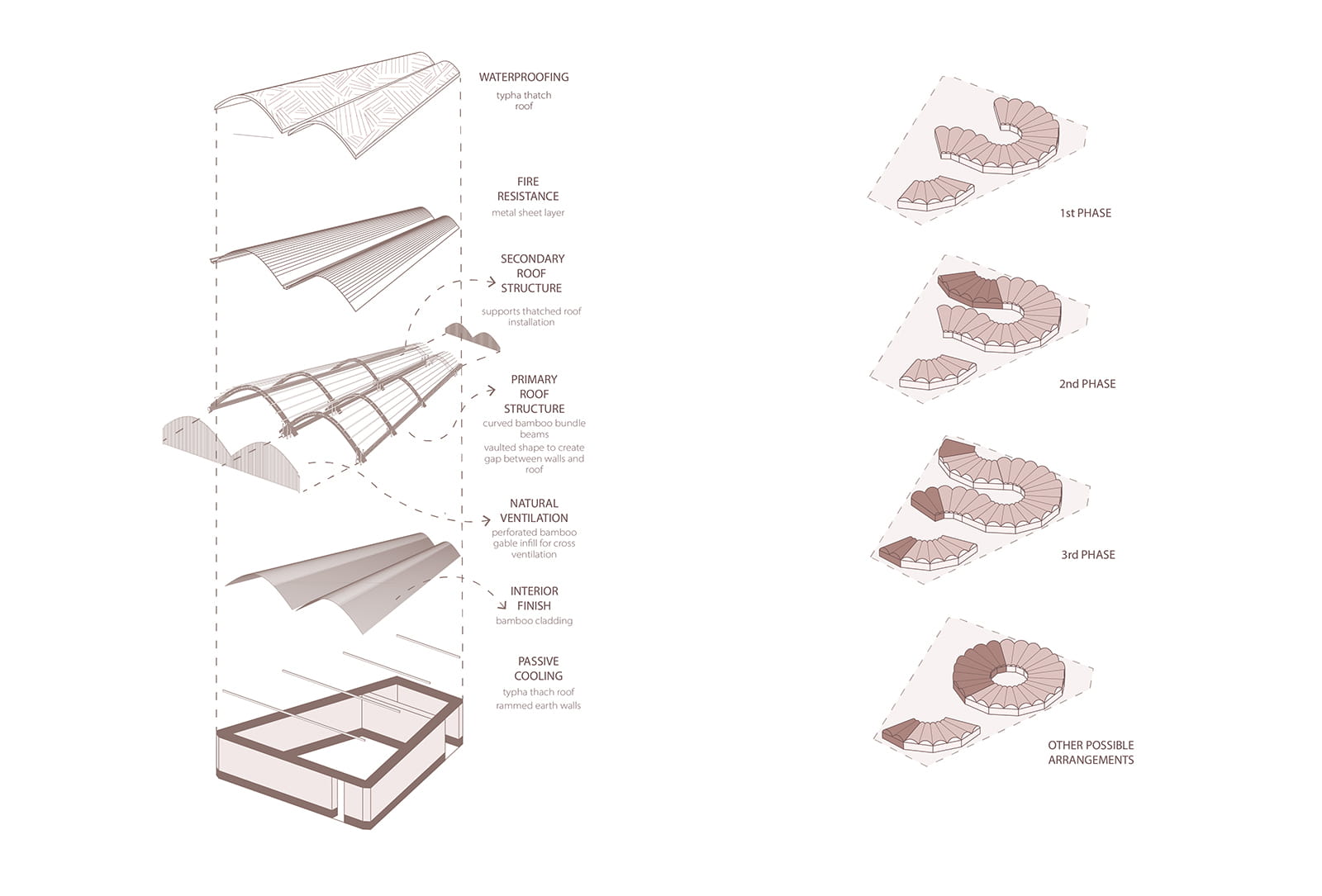 WATERPROOFING
typha thatch roof

FIRE RESISTANCE
metal sheet layer

SECONDARY ROOF STRUCTURE
supports thatched roof installation

PRIMARY ROOF STRUCTURE
curved bamboo bundle beams
vaulted shape to create gap between walls and roof

NATURAL VENTILATION
perforated bamboo gable infill for cross ventilation

INTERIOR FINISH
bamboo cladding

PASSIVE COOLING
typha thach roof
rammed earth walls

1st PHASE

2nd PHASE

3rd PHASE

OTHER POSSIBLE ARRANGEMENTS