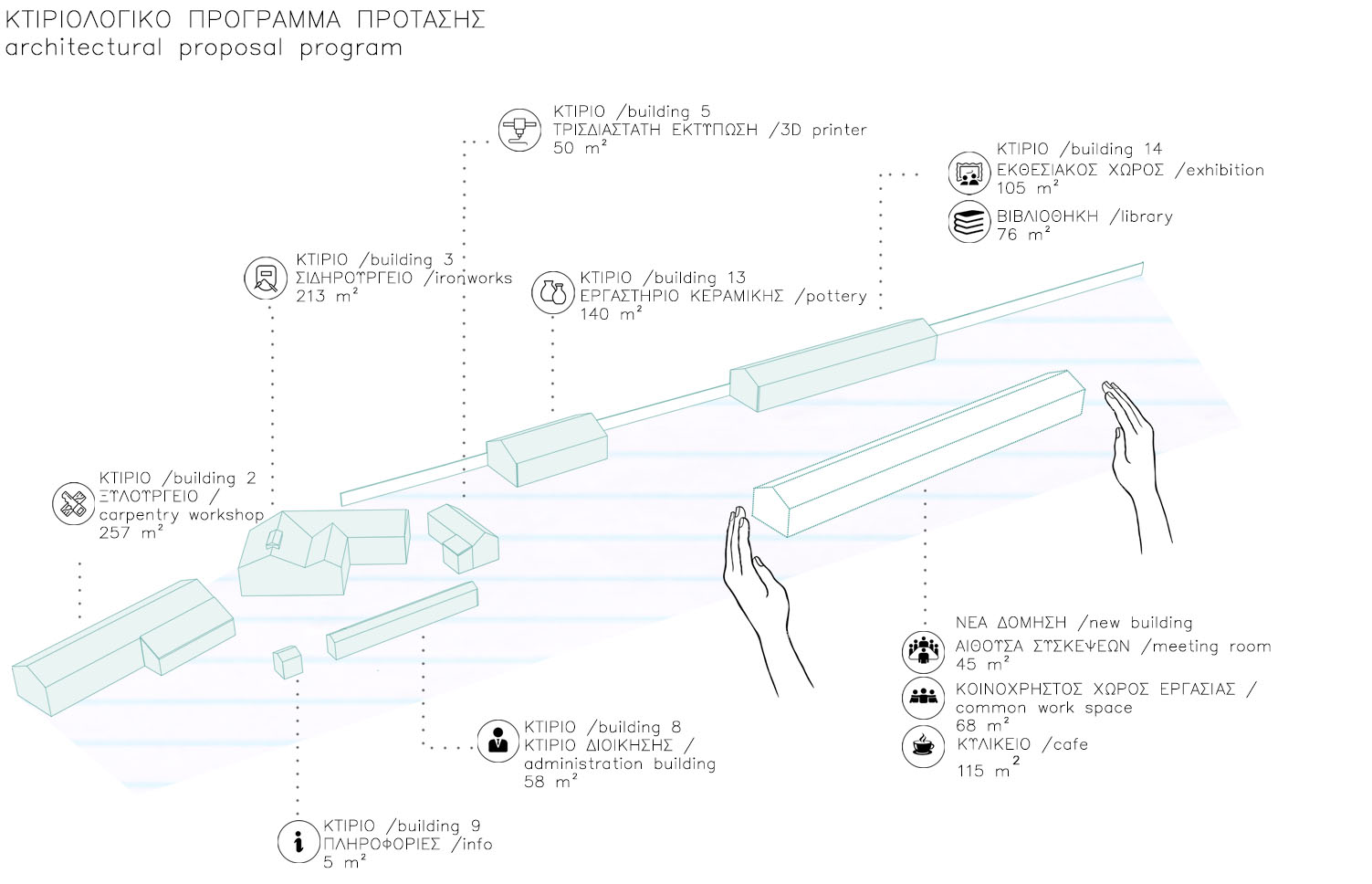 ΚΤΙΡΙΟΛΟΓΙΚΟ ΠΡΟΓΡΑΜΜΑ ΠΡΟΤΑΣΗΣ
architectural proposal program

ΚΤΙΡΙΟ /building 5
ΤΡΙΣΔΙΑΣΤΑΤΗ ΕΚΤΥΠΩΣΗ /3D printer
50 $m^2$

ΚΤΙΡΙΟ /building 14
ΕΚΘΕΣΙΑΚΟΣ ΧΩΡΟΣ /exhibition
105 $m^2$
ΒΙΒΛΙΟΘΗΚΗ /library
76 $m^2$

ΚΤΙΡΙΟ /building 3
ΣΙΔΗΡΟΥΡΓΕΙΟ /ironworks
213 $m^2$

ΚΤΙΡΙΟ /building 13
ΕΡΓΑΣΤΗΡΙΟ ΚΕΡΑΜΙΚΗΣ /pottery
140 $m^2$

ΚΤΙΡΙΟ /building 2
ΞΥΛΟΥΡΓΕΙΟ /
carpentry workshop
257 $m^2$

ΝΕΑ ΔΟΜΗΣΗ /new building
ΑΙΘΟΥΣΑ ΣΥΣΚΕΨΕΩΝ /meeting room
45 $m^2$
ΚΟΙΝΟΧΡΗΣΤΟΣ ΧΩΡΟΣ ΕΡΓΑΣΙΑΣ /
common work space
68 $m^2$
ΚΥΛΙΚΕΙΟ /cafe
115 $m^2$

ΚΤΙΡΙΟ /building 8
ΚΤΙΡΙΟ ΔΙΟΙΚΗΣΗΣ /
administration building
58 $m^2$

ΚΤΙΡΙΟ /building 9
ΠΛΗΡΟΦΟΡΙΕΣ /info
5 $m^2$