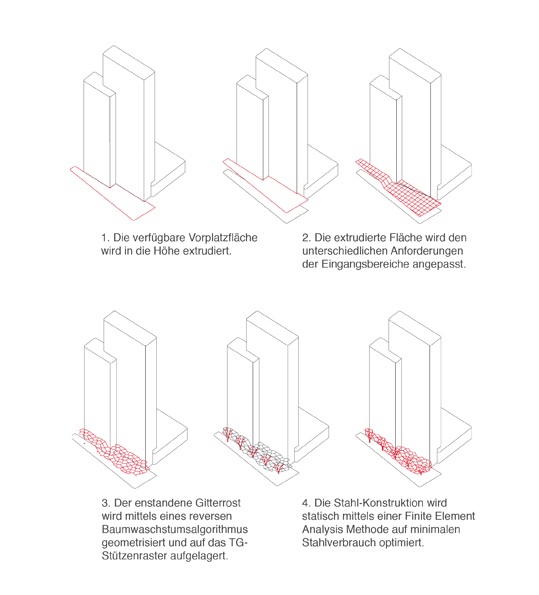 1. Die verfügbare Vorplatzfläche wird in die Höhe extrudiert.

2. Die extrudierte Fläche wird den unterschiedlichen Anforderungen der Eingangsbereiche angepasst.

3. Der enstandene Gitterrost wird mittels eines reversen Baumwaschstumsalgorithmus geometrisiert und auf das TG-Stützenraster aufgelagert.

4. Die Stahl-Konstruktion wird statisch mittels einer Finite Element Analysis Methode auf minimalen Stahlverbrauch optimiert.