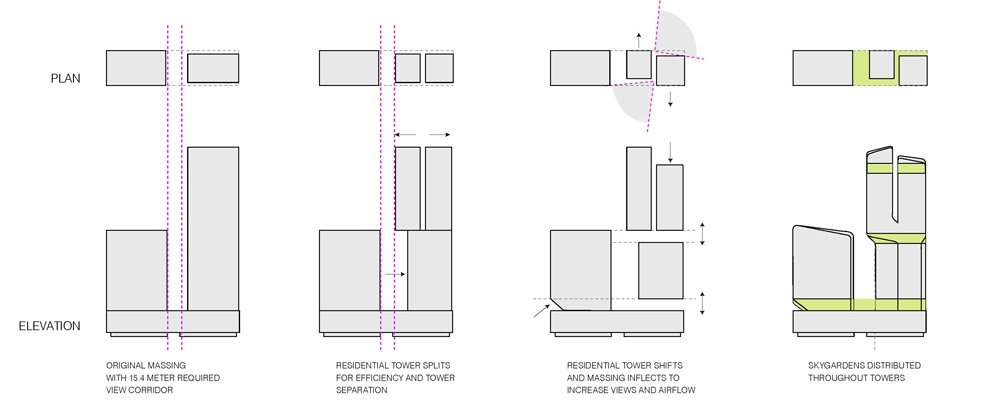 PLAN

ELEVATION

ORIGINAL MASSING WITH 15.4 METER REQUIRED VIEW CORRIDOR

RESIDENTIAL TOWER SPLITS FOR EFFICIENCY AND TOWER SEPARATION

RESIDENTIAL TOWER SHIFTS AND MASSING INFLECTS TO INCREASE VIEWS AND AIRFLOW

SKYGARDENS DISTRIBUTED THROUGHOUT TOWERS