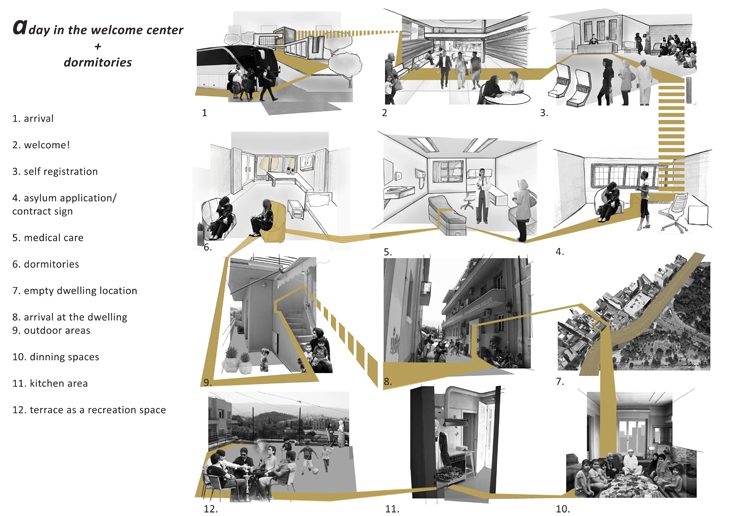 a day in the welcome center
+
dormitories

1. arrival

2. welcome!

3. self registration

4. asylum application/ contract sign

5. medical care

6. dormitories

7. empty dwelling location

8. arrival at the dwelling
9. outdoor areas

10. dinning spaces

11. kitchen area

12. terrace as a recreation space

1

2

3.

6.

5.

4.

9.

8.

7.

12.

11.

10.