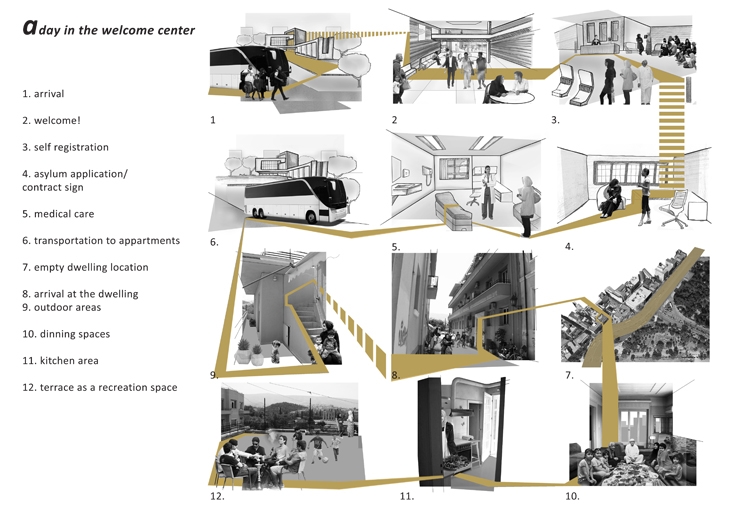 a day in the welcome center

1. arrival

2. welcome!

3. self registration

4. asylum application/ contract sign

5. medical care

6. transportation to appartments

7. empty dwelling location

8. arrival at the dwelling
9. outdoor areas

10. dinning spaces

11. kitchen area

12. terrace as a recreation space

1

2

3.

6.

5.

4.

9.

8.

7.

12.

11.

10.