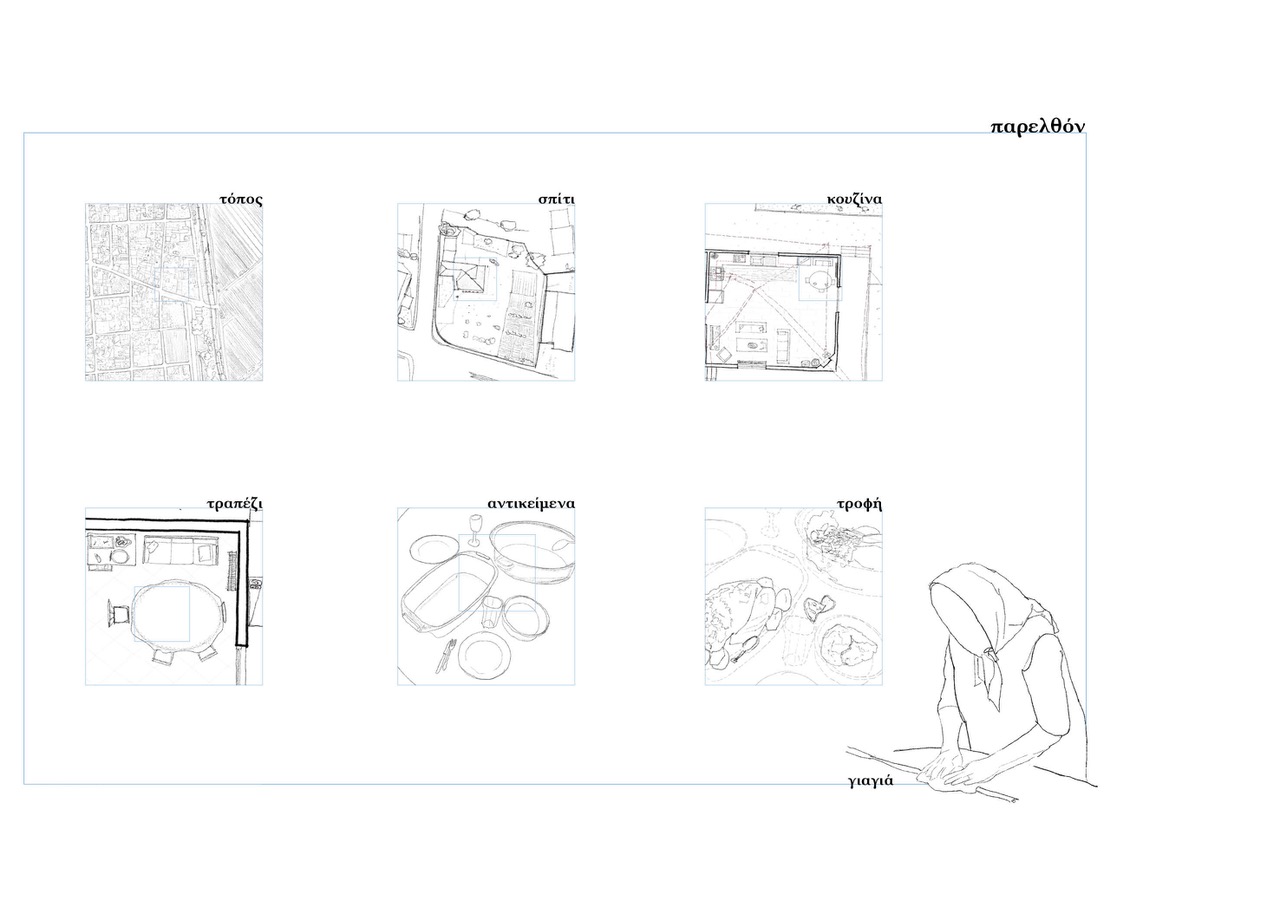 παρελθόν

τόπος

σπίτι

κουζίνα

τραπέζι

αντικείμενα

τροφή

γιαγιά