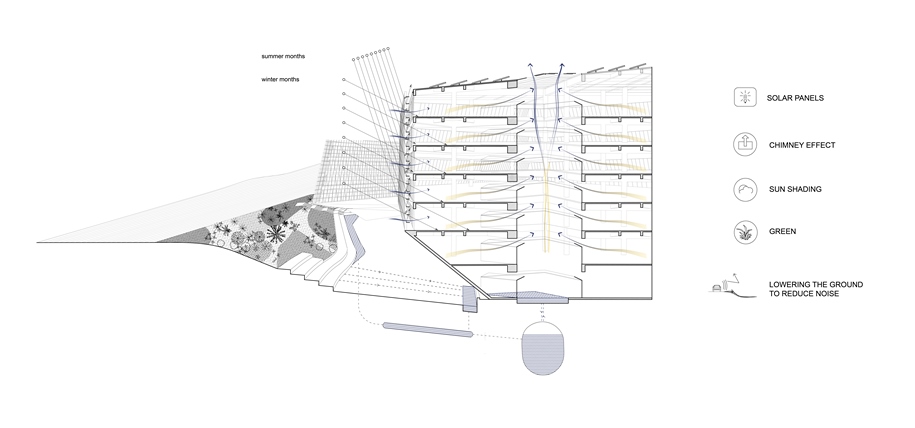 summer months

winter months

SOLAR PANELS

CHIMNEY EFFECT

SUN SHADING

GREEN

LOWERING THE GROUND TO REDUCE NOISE