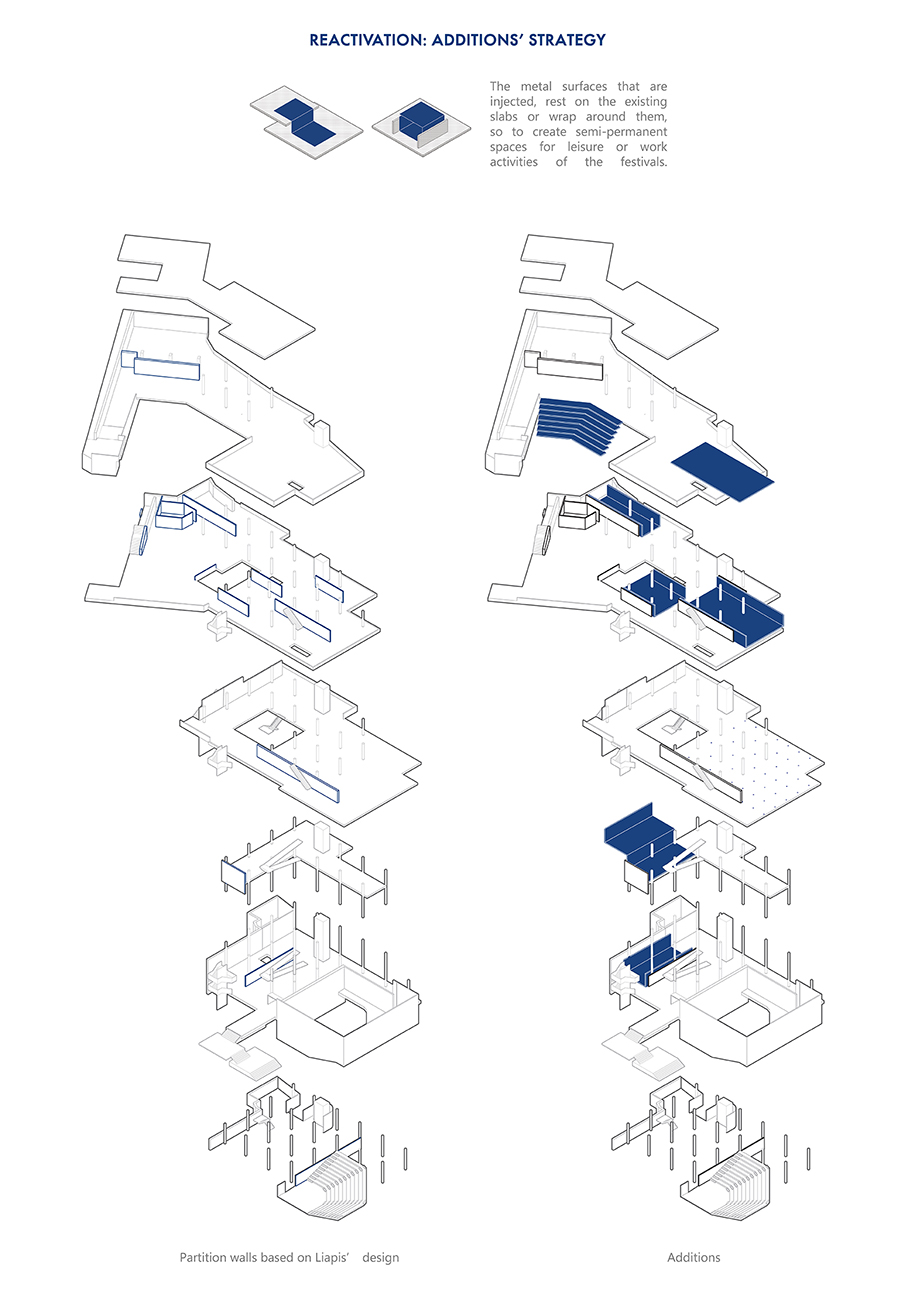 REACTIVATION: ADDITIONS' STRATEGY

The metal surfaces that are injected, rest on the existing slabs or wrap around them, so to create semi-permanent spaces for leisure or work activities of the festivals.

Partition walls based on Liapis' design

Additions