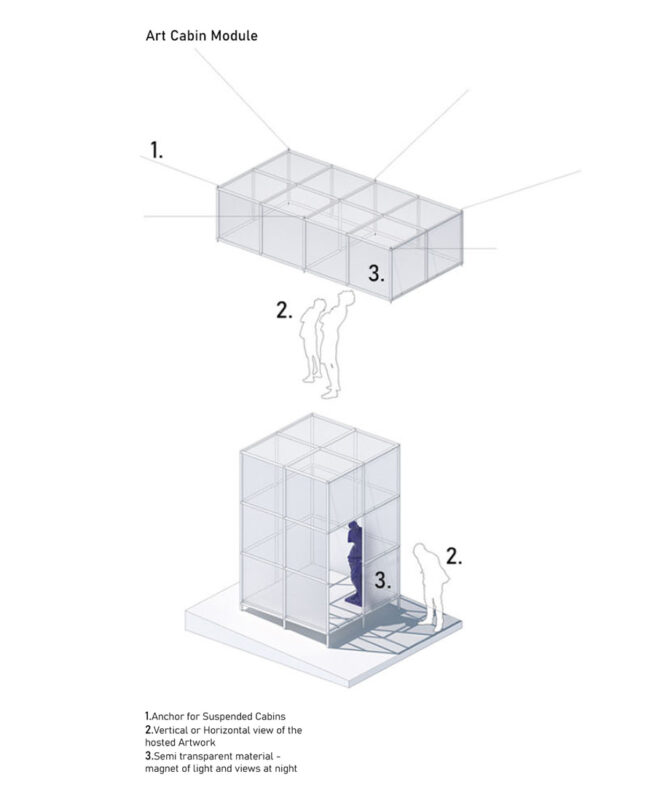 Art Cabin Module

1.

3.

2.

2.

3.

1.Anchor for Suspended Cabins
2.Vertical or Horizontal view of the hosted Artwork
3.Semi transparent material - magnet of light and views at night