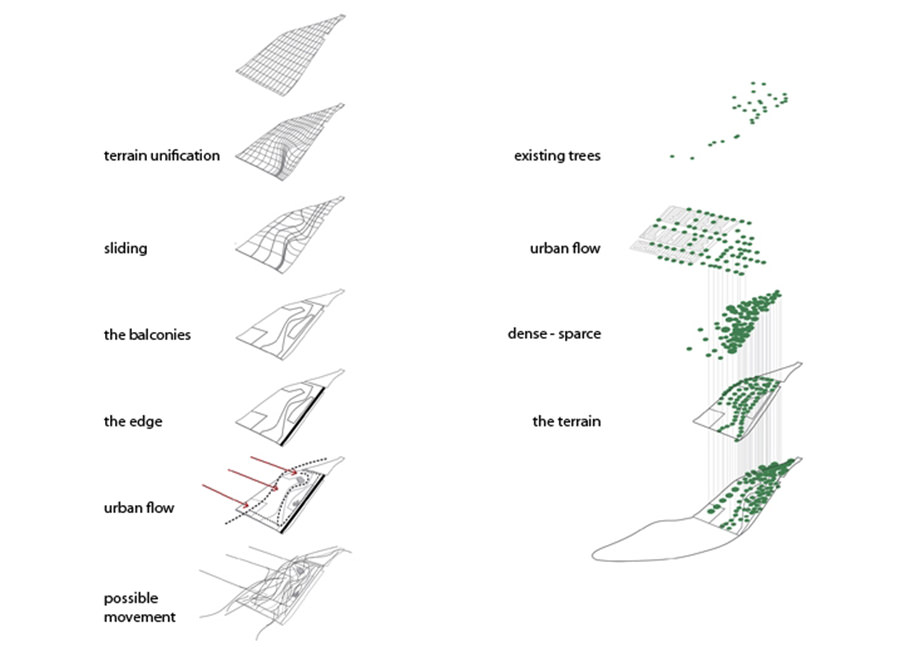 terrain unification

sliding

the balconies

the edge

urban flow

possible movement

existing trees

urban flow

dense - sparce

the terrain