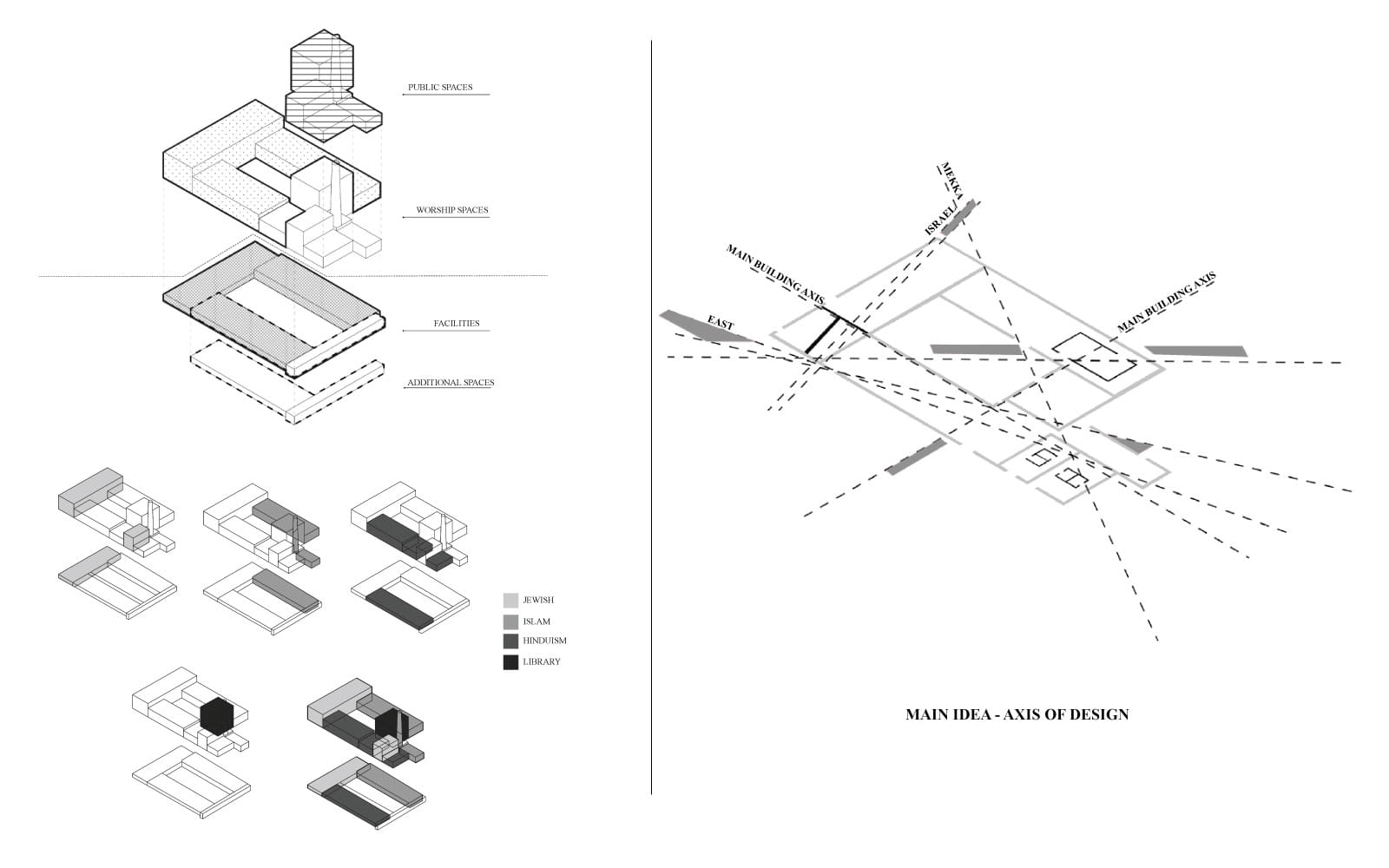 PUBLIC SPACES

WORSHIP SPACES

FACILITIES

ADDITIONAL SPACES

JEWISH
ISLAM
HINDUISM
LIBRARY

MEKKA
ISRAEL
MAIN BUILDING AXIS
EAST
MAIN BUILDING AXIS

MAIN IDEA - AXIS OF DESIGN