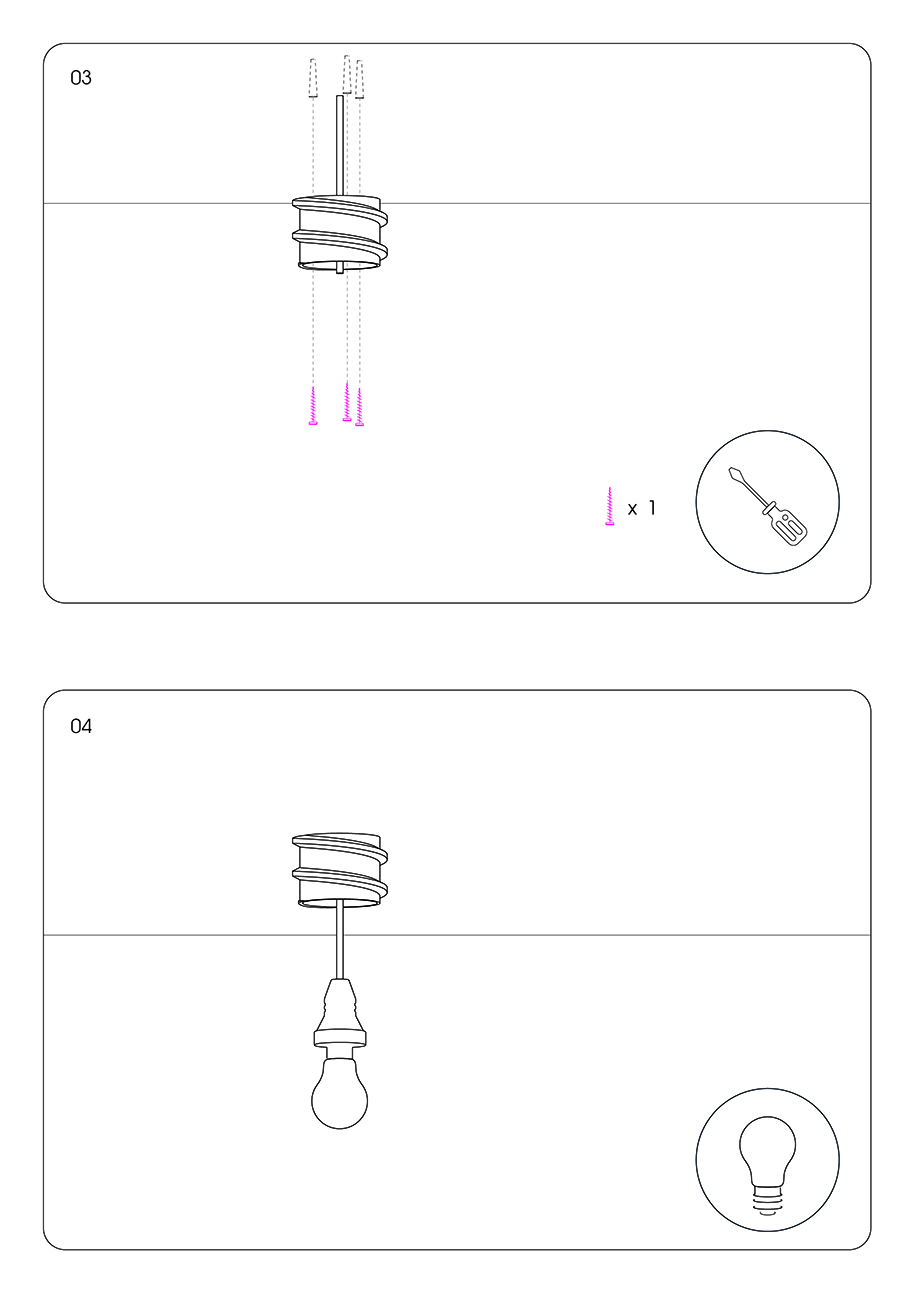 03

x 1

04