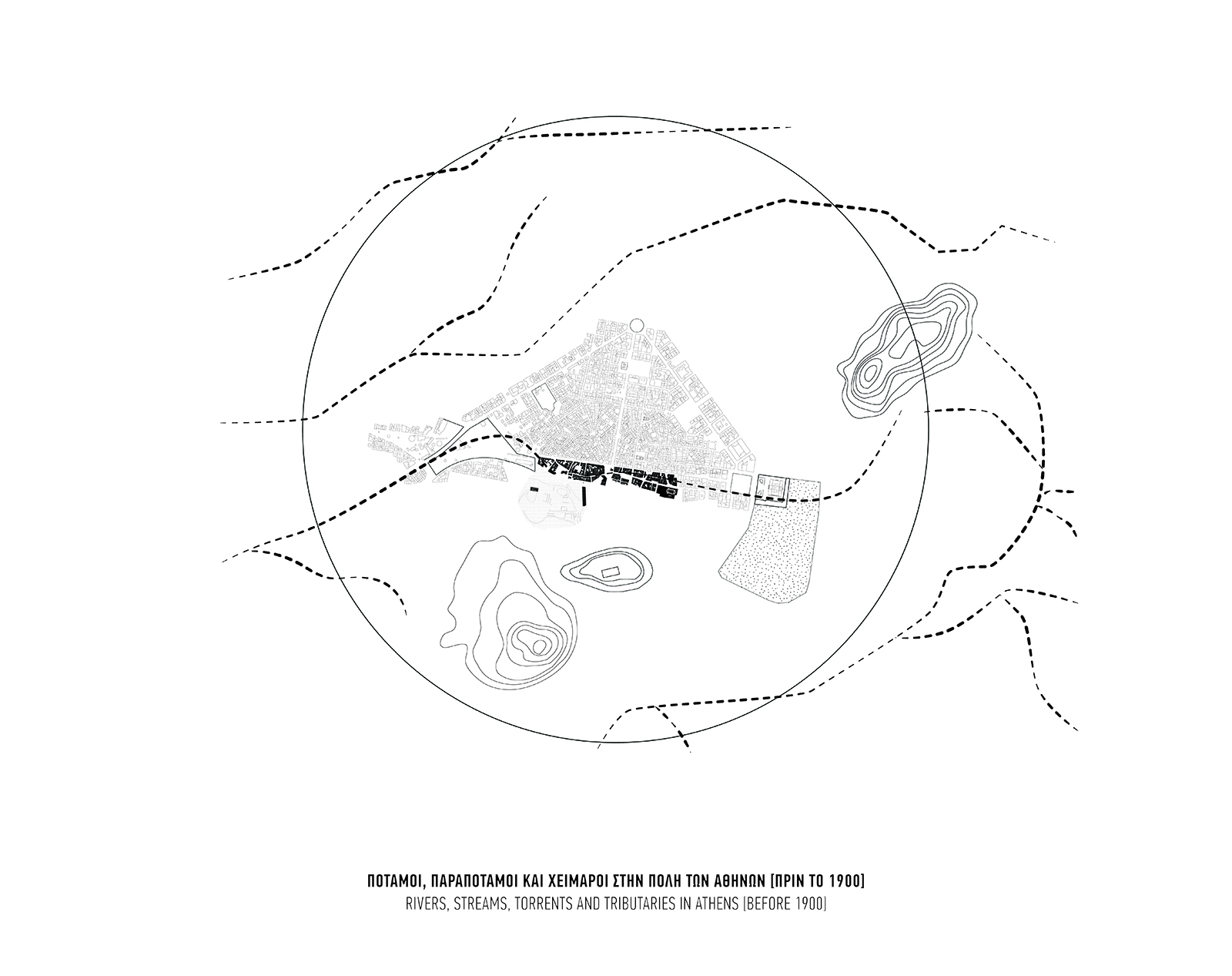 ΠΟΤΑΜΟΙ, ΠΑΡΑΠΟΤΑΜΟΙ ΚΑΙ ΧΕΙΜΑΡΟΙ ΣΤΗΝ ΠΟΛΗ ΤΩΝ ΑΘΗΝΩΝ [ΠΡΙΝ ΤΟ 1900]
RIVERS, STREAMS, TORRENTS AND TRIBUTARIES IN ATHENS [BEFORE 1900]