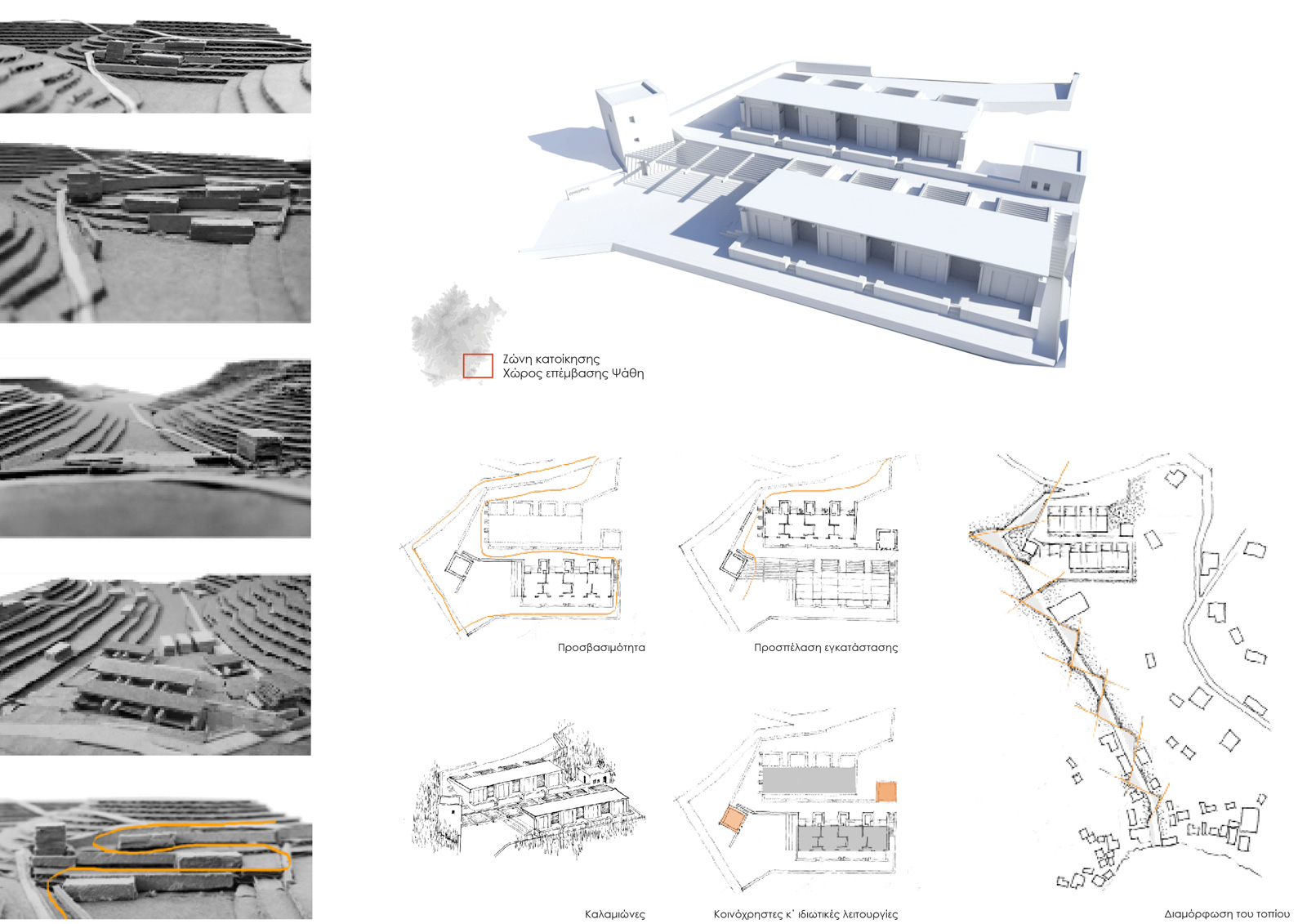 Ζώνη κατοίκησης
Χώρος επέμβασης Ψάθη

Προσβασιμότητα

Προσπέλαση εγκατάστασης

Καλαμιώνες

Κοινόχρηστες κ' ιδιωτικές λειτουργίες

Διαμόρφωση του τοπίου