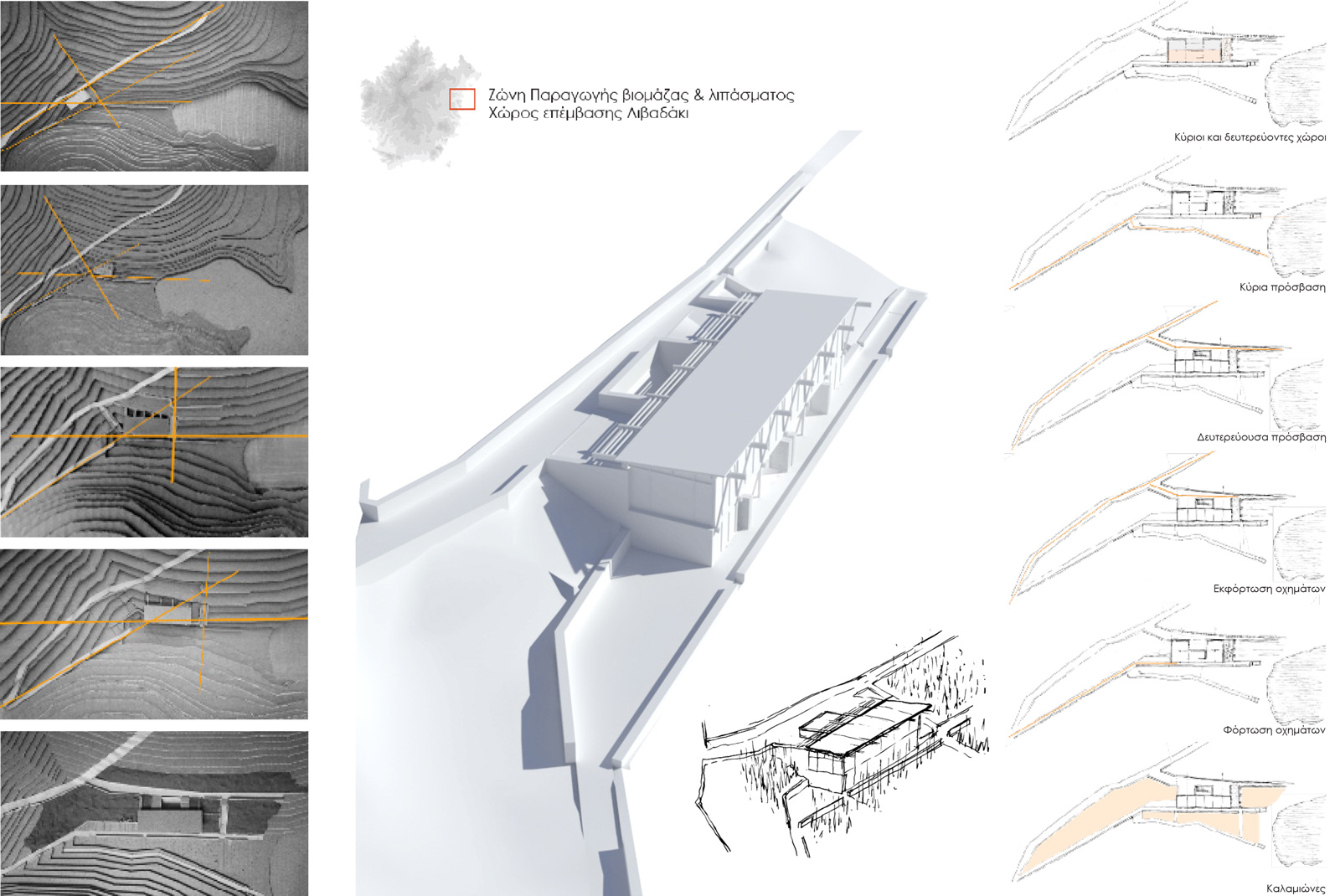 Ζώνη Παραγωγής βιομάζας & λιπάσματος
Χώρος επέμβασης Λιβαδάκι

Κύριοι και δευτερεύοντες χώροι

Κύρια πρόσβαση

Δευτερεύουσα πρόσβαση

Εκφόρτωση οχημάτων

Φόρτωση οχημάτων

Καλαμιώνες