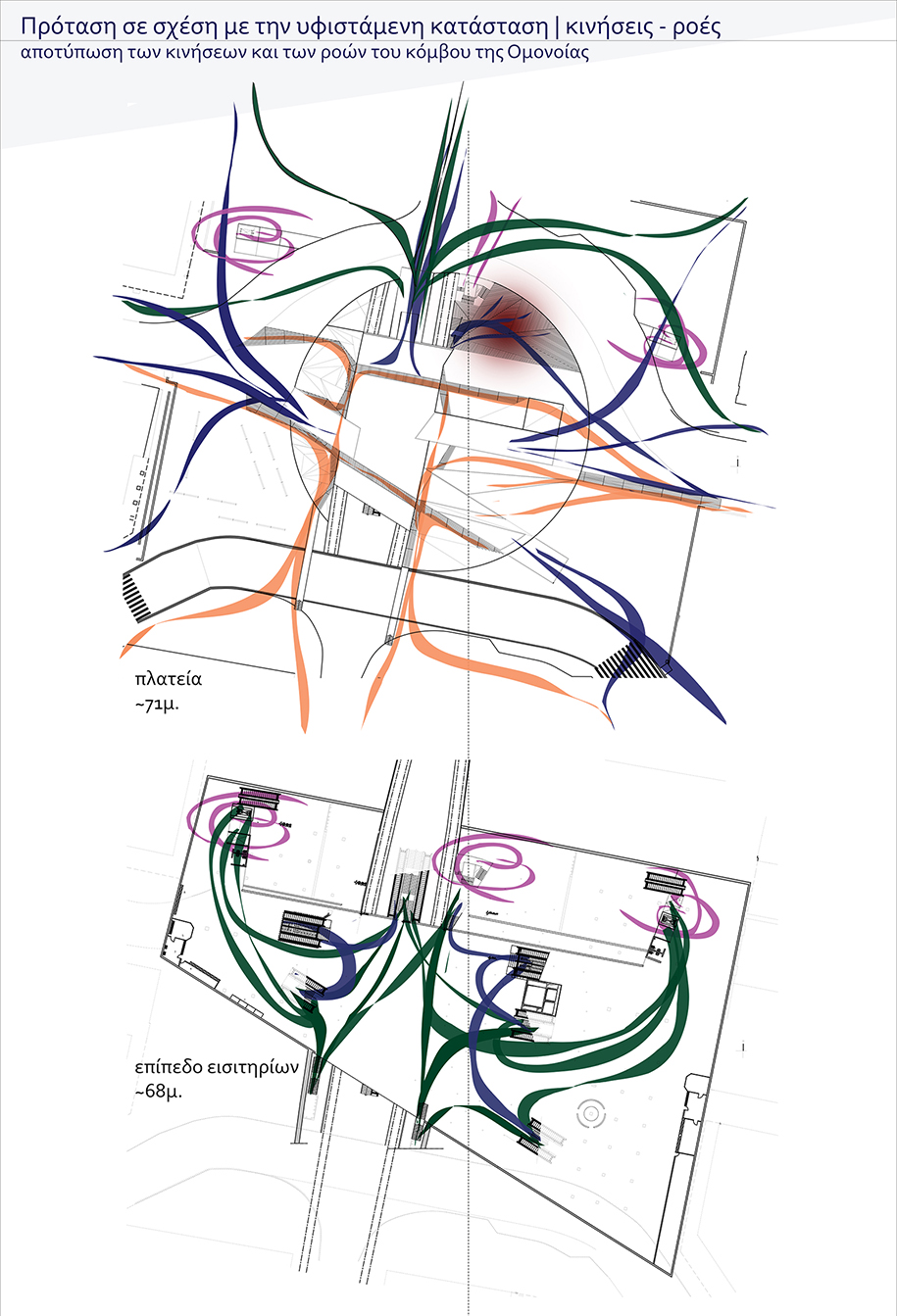 Πρόταση σε σχέση με την υφιστάμενη κατάσταση | κινήσεις - ροές
αποτύπωση των κινήσεων και των ροών του κόμβου της Ομονοίας

πλατεία
~71μ.

επίπεδο εισιτηρίων
~68μ.