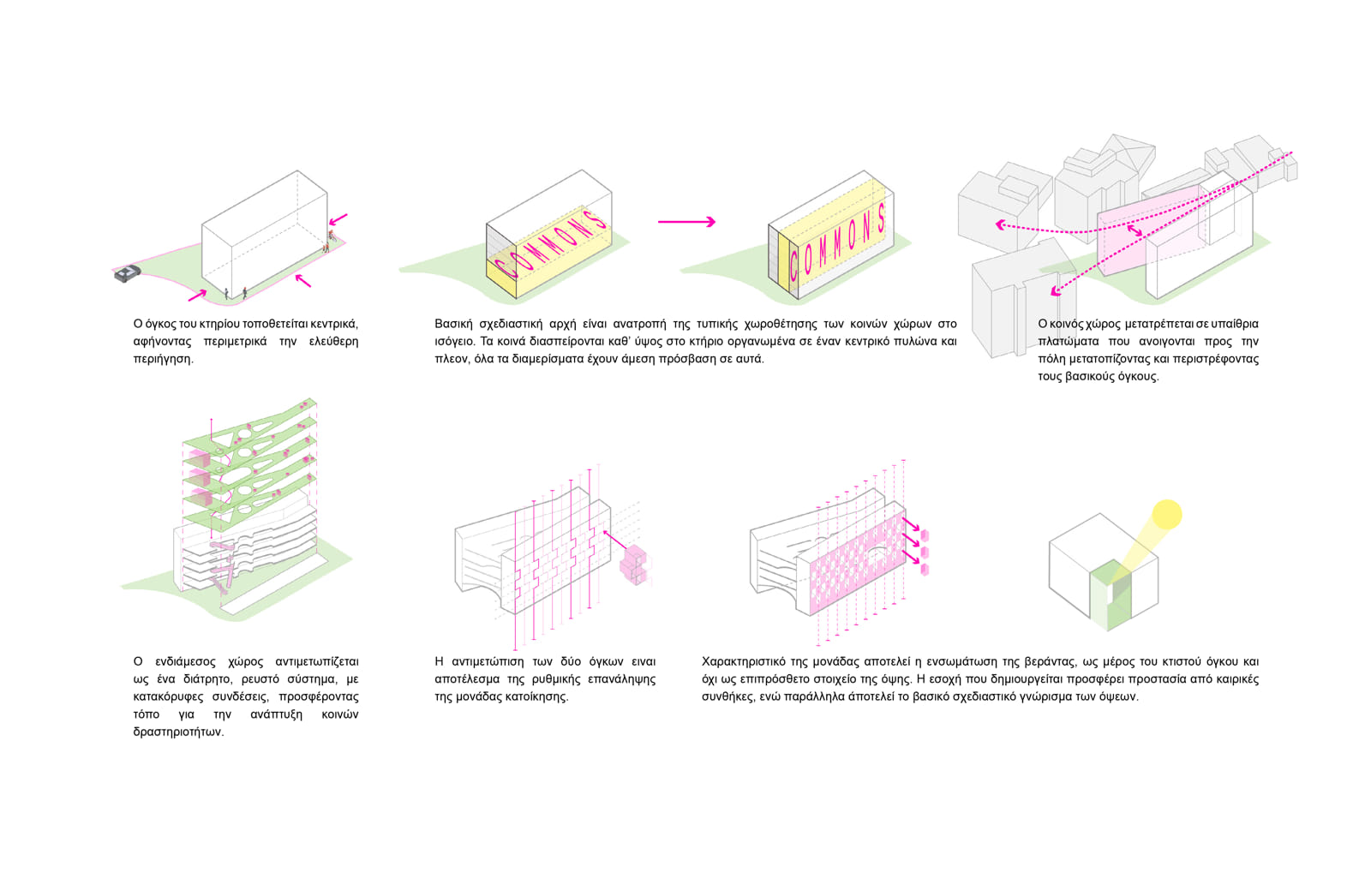 COMMONS

COMMONS

Ο όγκος του κτηρίου τοποθετείται κεντρικά, αφήνοντας περιμετρικά την ελεύθερη περιήγηση.

Βασική σχεδιαστική αρχή είναι ανατροπή της τυπικής χωροθέτησης των κοινών χώρων στο ισόγειο. Τα κοινά διασπείρονται καθ' ύψος στο κτήριο οργανωμένα σε έναν κεντρικό πυλώνα και πλεον, όλα τα διαμερίσματα έχουν άμεση πρόσβαση σε αυτά.

Ο κοινός χώρος μετατρέπεται σε υπαίθρια πλατώματα που ανοιγονται προς την πόλη μετατοπίζοντας και περιστρέφοντας τους βασικούς όγκους.

Ο ενδιάμεσος χώρος αντιμετωπίζεται ως ένα διάτρητο, ρευστό σύστημα, με κατακόρυφες συνδέσεις, προσφέροντας τόπο για την ανάπτυξη κοινών δραστηριοτήτων.

Η αντιμετώπιση των δύο όγκων ειναι αποτέλεσμα της ρυθμικής επανάληψης της μονάδας κατοίκησης.

Χαρακτηριστικό της μονάδας αποτελεί η ενσωμάτωση της βεράντας, ως μέρος του κτιστού όγκου και όχι ως επιπρόσθετο στοιχείο της όψης. Η εσοχή που δημιουργείται προσφέρει προστασία από καιρικές συνθήκες, ενώ παράλληλα άποτελεί το βασικό σχεδιαστικό γνώρισμα των όψεων.