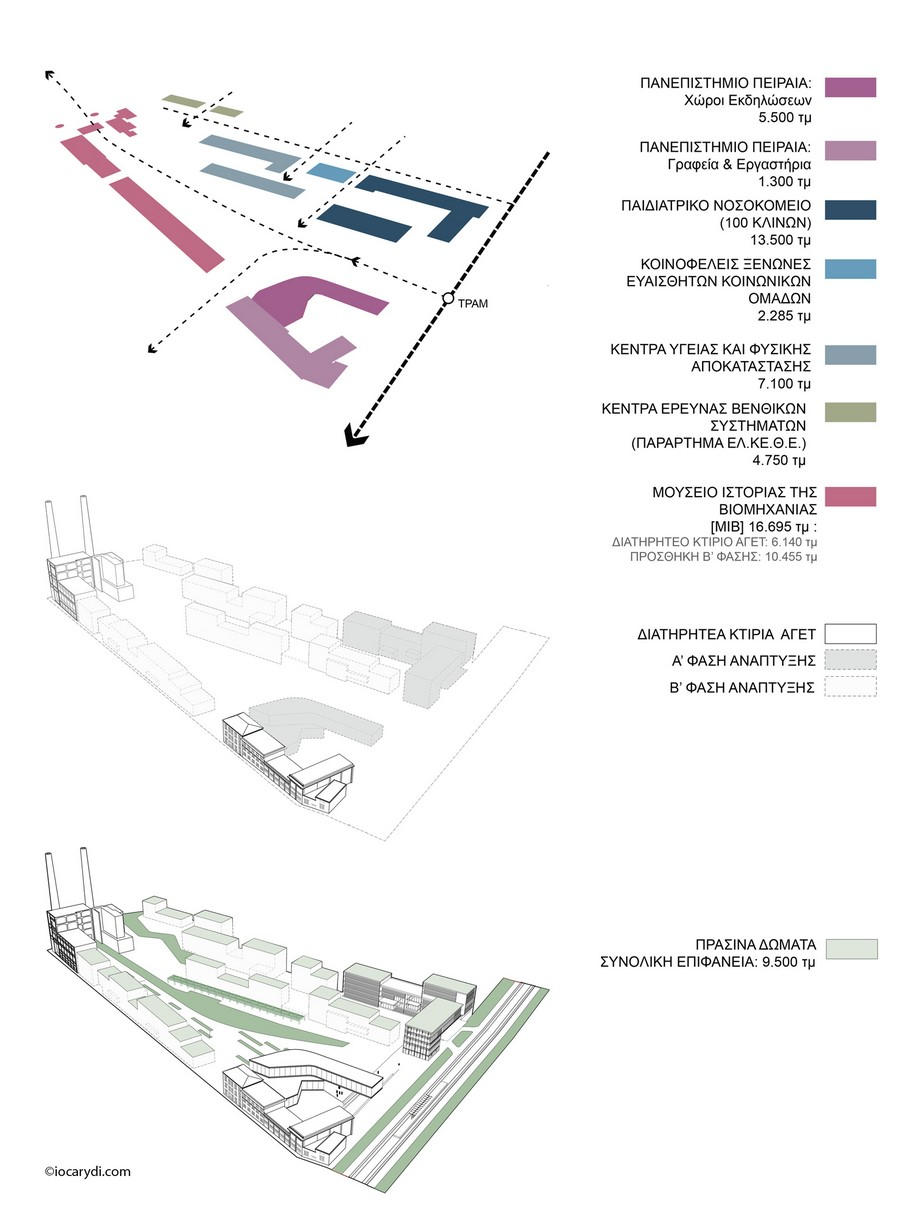 ΤΡΑΜ

ΠΑΝΕΠΙΣΤΗΜΙΟ ΠΕΙΡΑΙΑ:
Χώροι Εκδηλώσεων
5.500 τμ

ΠΑΝΕΠΙΣΤΗΜΙΟ ΠΕΙΡΑΙΑ:
Γραφεία & Εργαστήρια
1.300 τμ

ΠΑΙΔΙΑΤΡΙΚΟ ΝΟΣΟΚΟΜΕΙΟ
(100 ΚΛΙΝΩΝ)
13.500 τμ

ΚΟΙΝΟΦΕΛΕΙΣ ΞΕΝΩΝΕΣ
ΕΥΑΙΣΘΗΤΩΝ ΚΟΙΝΩΝΙΚΩΝ
ΟΜΑΔΩΝ
2.285 τμ

ΚΕΝΤΡΑ ΥΓΕΙΑΣ ΚΑΙ ΦΥΣΙΚΗΣ
ΑΠΟΚΑΤΑΣΤΑΣΗΣ
7.100 τμ

ΚΕΝΤΡΑ ΕΡΕΥΝΑΣ ΒΕΝΘΙΚΩΝ
ΣΥΣΤΗΜΑΤΩΝ
(ΠΑΡΑΡΤΗΜΑ ΕΛ.ΚΕ.Θ.Ε.)
4.750 τμ

ΜΟΥΣΕΙΟ ΙΣΤΟΡΙΑΣ ΤΗΣ
ΒΙΟΜΗΧΑΝΙΑΣ
[ΜΙΒ] 16.695 τμ :
ΔΙΑΤΗΡΗΤΕΟ ΚΤΙΡΙΟ ΑΓΕΤ: 6.140 τμ
ΠΡΟΣΘΗΚΗ Β' ΦΑΣΗΣ: 10.455 τμ

ΔΙΑΤΗΡΗΤΕΑ ΚΤΙΡΙΑ ΑΓΕΤ

Α' ΦΑΣΗ ΑΝΑΠΤΥΞΗΣ

Β' ΦΑΣΗ ΑΝΑΠΤΥΞΗΣ

ΠΡΑΣΙΝΑ ΔΩΜΑΤΑ
ΣΥΝΟΛΙΚΗ ΕΠΙΦΑΝΕΙΑ: 9.500 τμ

©iocarydi.com