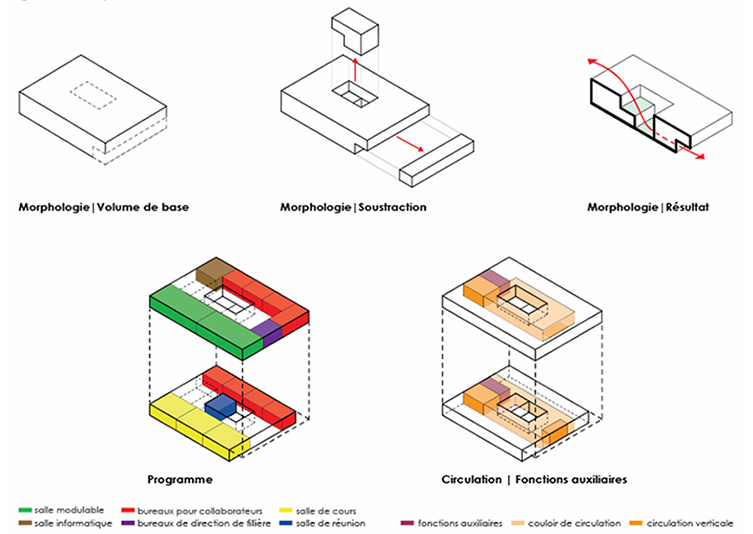 Morphologie | Volume de base

Morphologie | Soustraction

Morphologie | Résultat

Programme

Circulation | Fonctions auxiliaires

salle modulable
salle informatique
bureaux pour collaborateurs
bureaux de direction de filière
salle de cours
salle de réunion

fonctions auxiliaires
couloir de circulation
circulation verticale