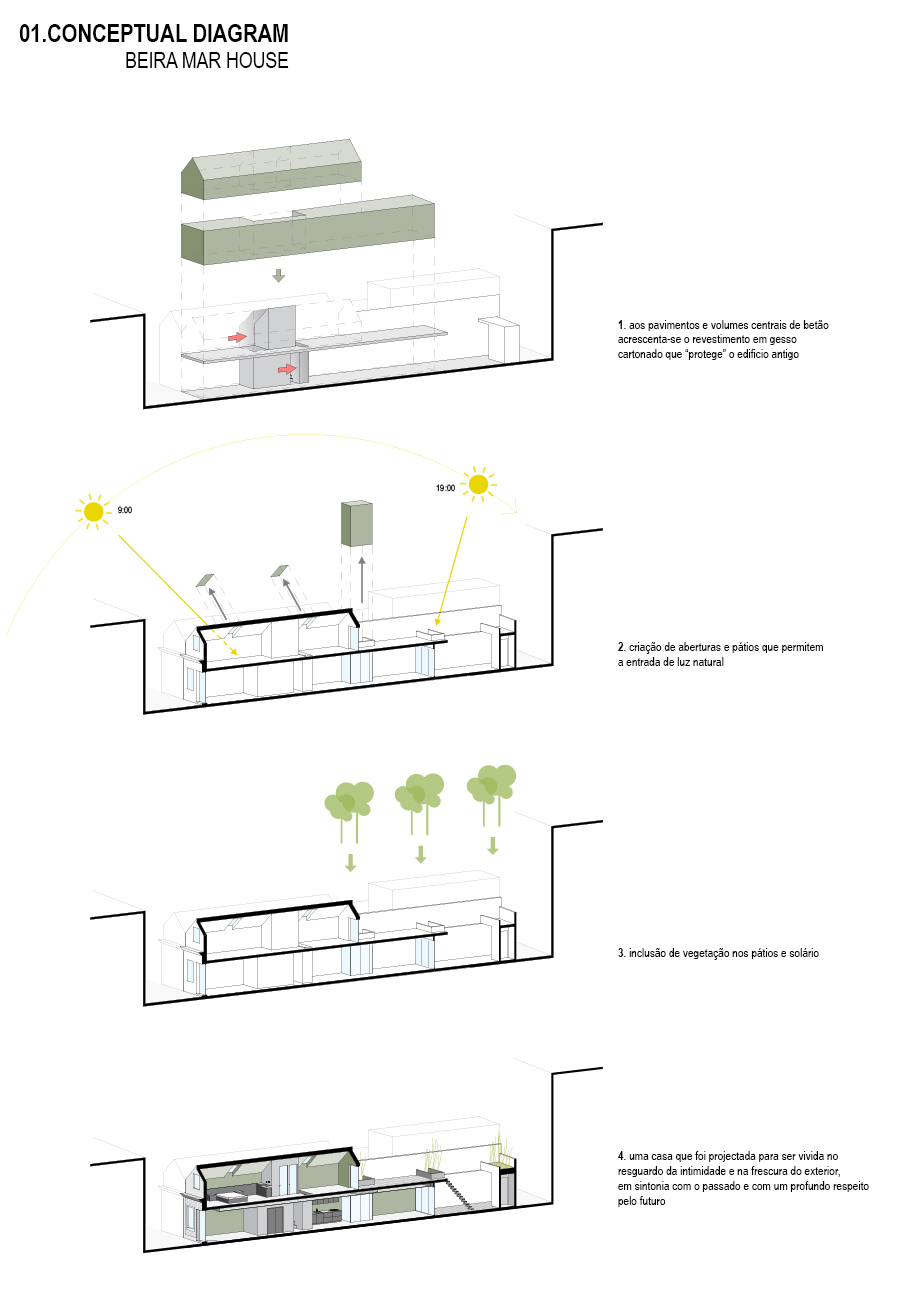 01.CONCEPTUAL DIAGRAM
BEIRA MAR HOUSE

1. aos pavimentos e volumes centrais de betão acrescenta-se o revestimento em gesso cartonado que "protege" o edifício antigo

9:00

19:00

2. criação de aberturas e pátios que permitem a entrada de luz natural

3. inclusão de vegetação nos pátios e solário

4. uma casa que foi projectada para ser vivida no resguardo da intimidade e na frescura do exterior, em sintonia com o passado e com um profundo respeito pelo futuro