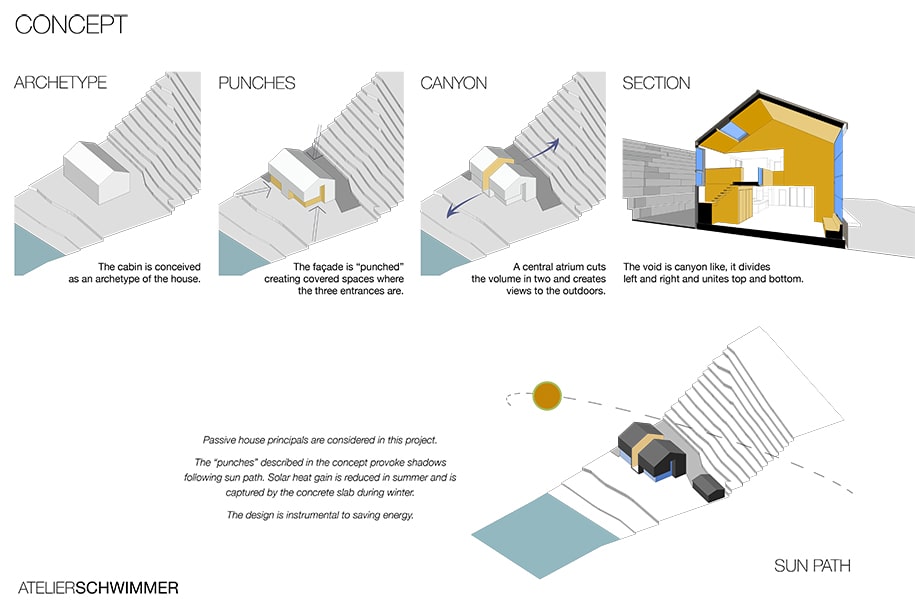 CONCEPT

ARCHETYPE

The cabin is conceived as an archetype of the house.

PUNCHES

The façade is "punched" creating covered spaces where the three entrances are.

CANYON

A central atrium cuts the volume in two and creates views to the outdoors.

SECTION

The void is canyon like, it divides left and right and unites top and bottom.

Passive house principals are considered in this project.

The "punches" described in the concept provoke shadows following sun path. Solar heat gain is reduced in summer and is captured by the concrete slab during winter.

The design is instrumental to saving energy.

SUN PATH

ATELIERSCHWIMMER