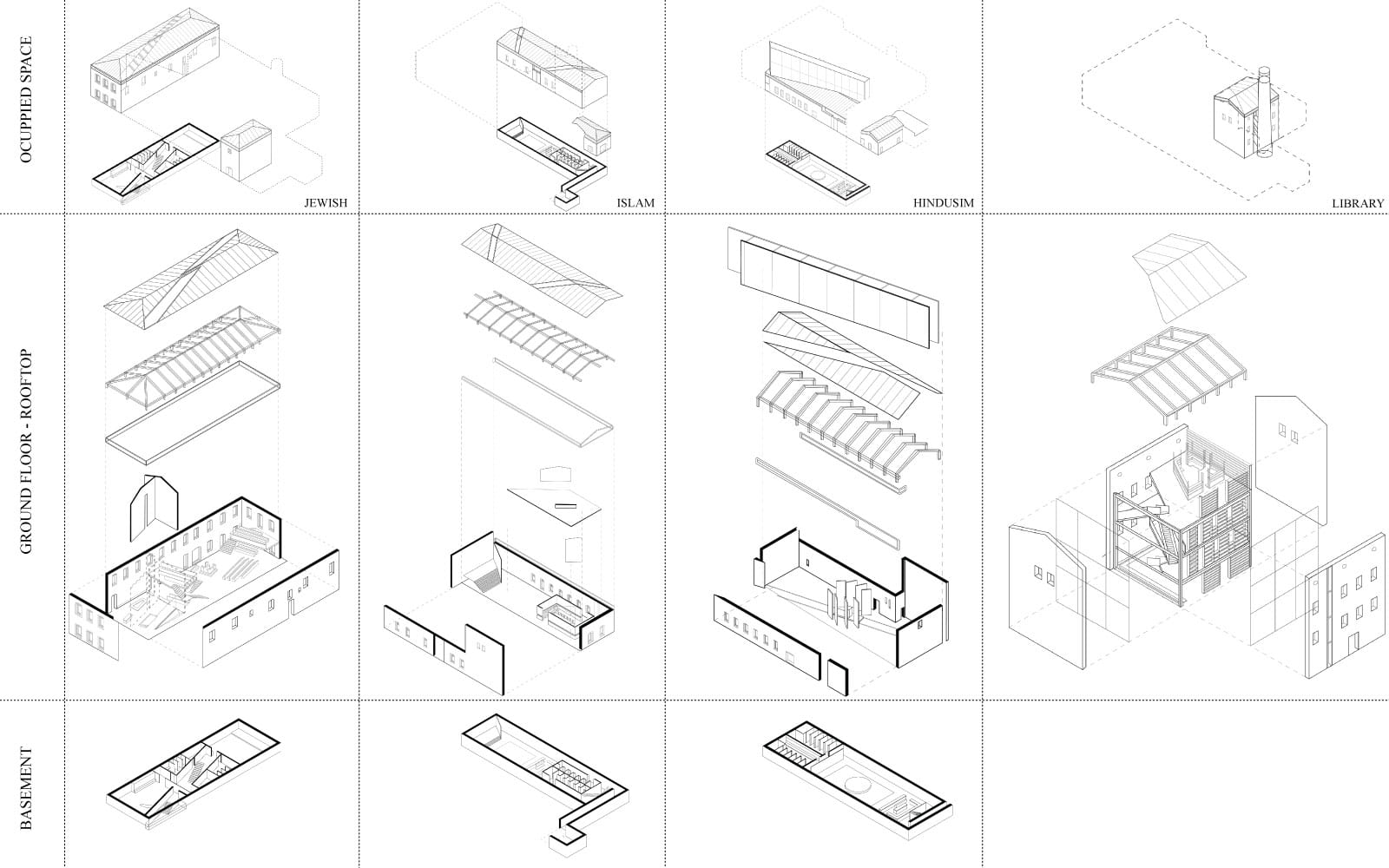 OCUPPIED SPACE

JEWISH

ISLAM

HINDUSIM

LIBRARY

GROUND FLOOR - ROOFTOP

BASEMENT