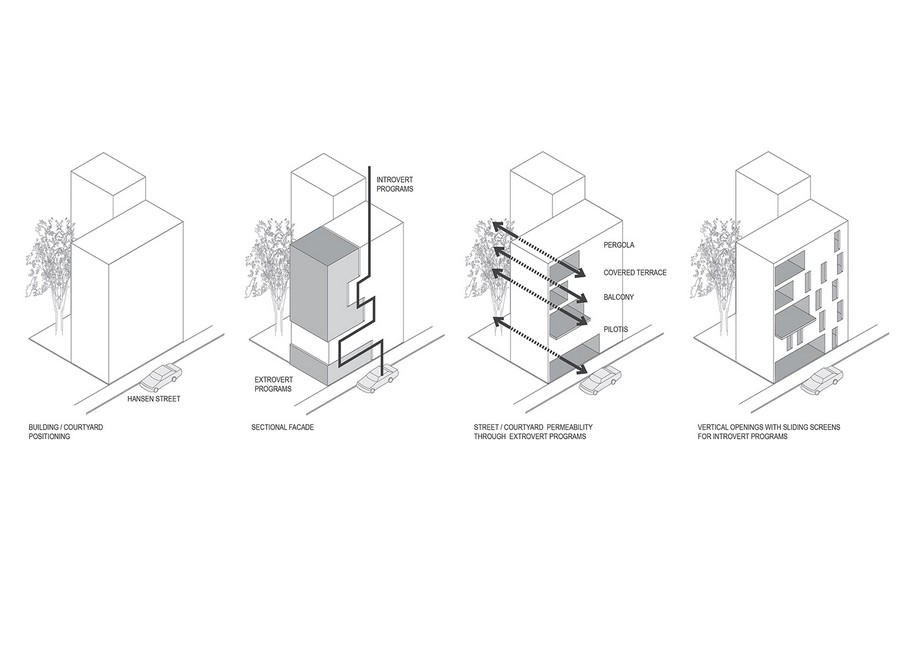 HANSEN STREET

BUILDING / COURTYARD POSITIONING

INTROVERT PROGRAMS

EXTROVERT PROGRAMS

SECTIONAL FACADE

PERGOLA

COVERED TERRACE

BALCONY

PILOTIS

STREET / COURTYARD PERMEABILITY THROUGH EXTROVERT PROGRAMS

VERTICAL OPENINGS WITH SLIDING SCREENS FOR INTROVERT PROGRAMS