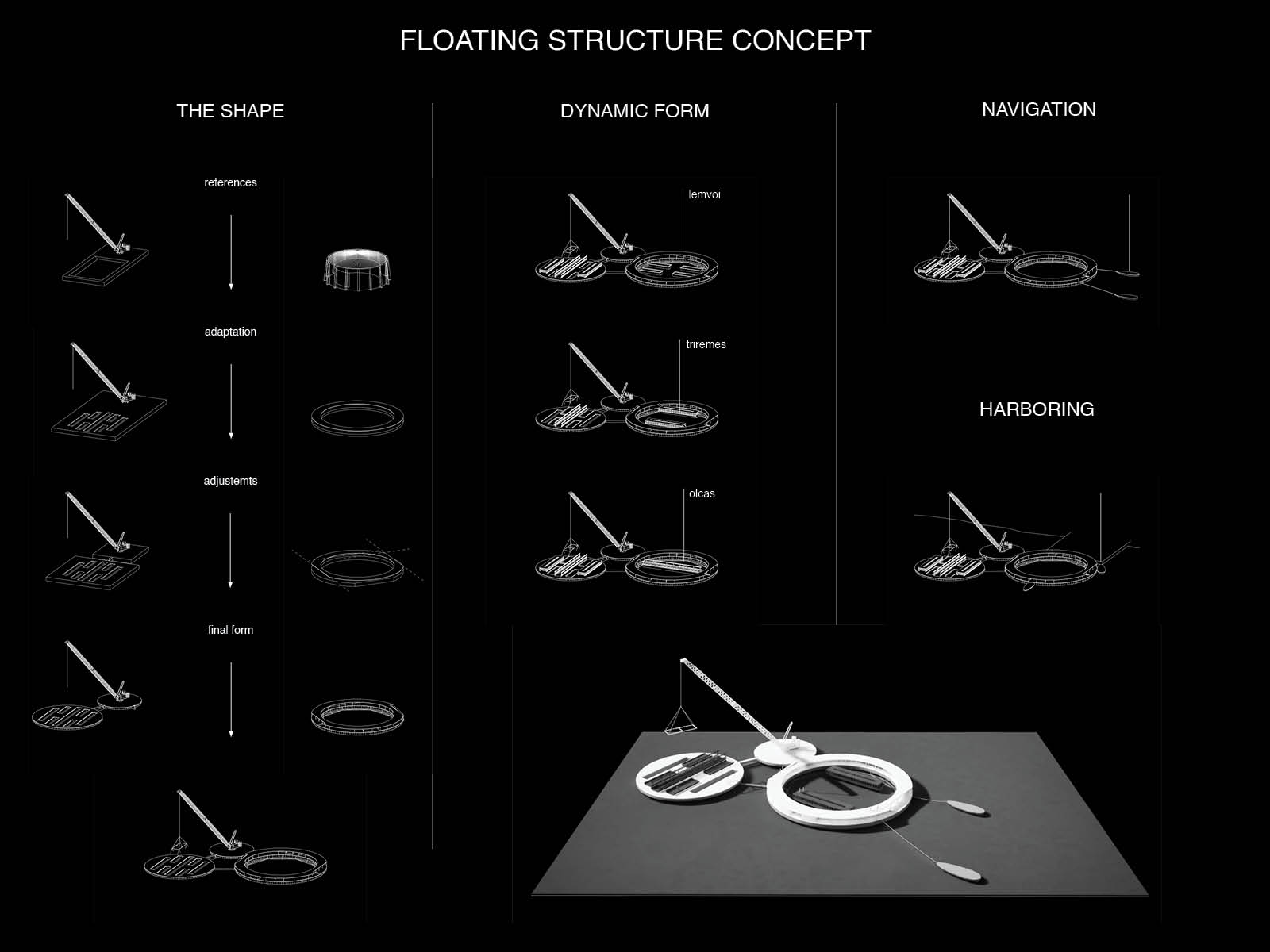 FLOATING STRUCTURE CONCEPT

THE SHAPE

references

adaptation

adjustemts

final form

DYNAMIC FORM

lemvoi

triremes

olcas

NAVIGATION

HARBORING