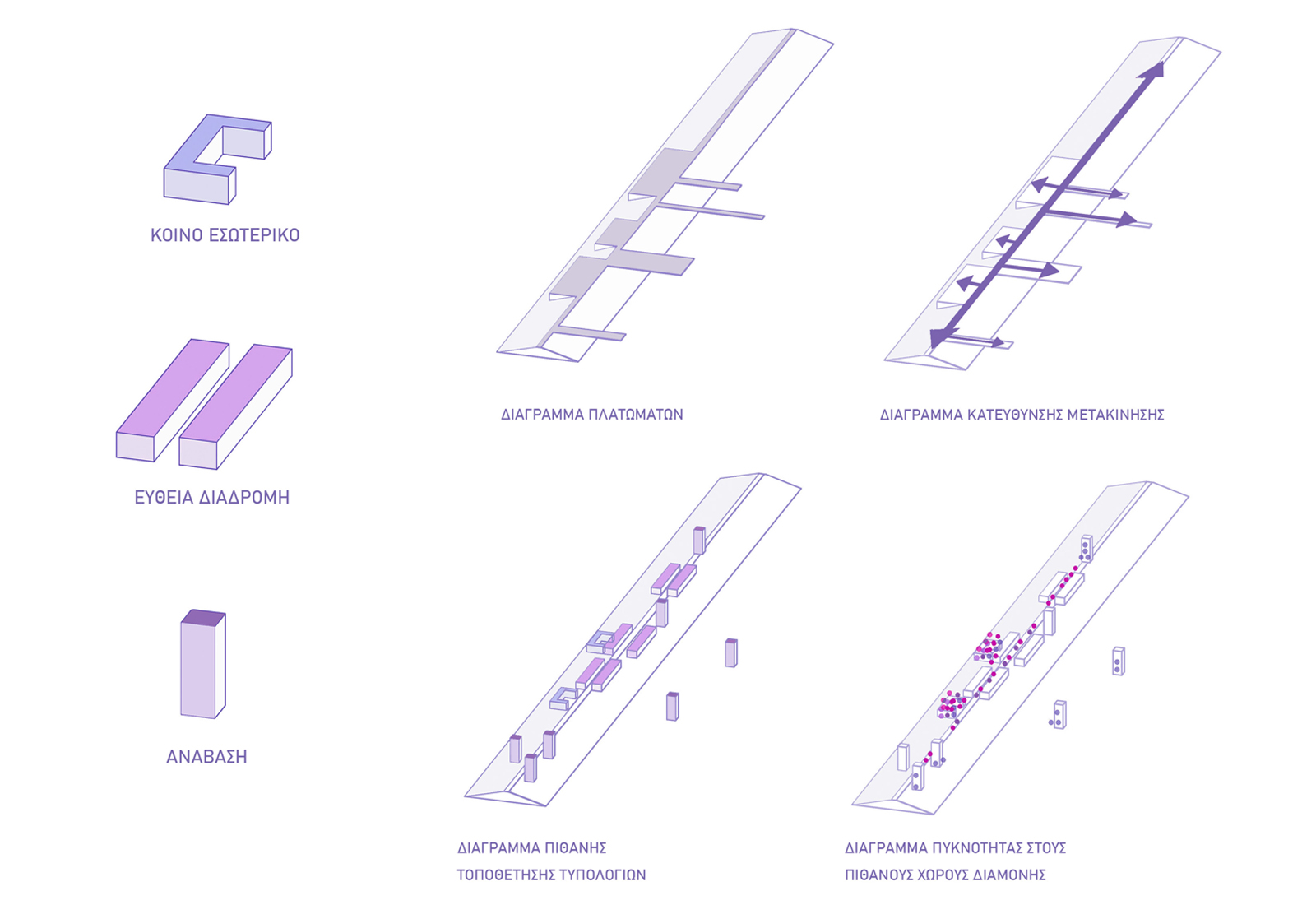 ΚΟΙΝΟ ΕΣΩΤΕΡΙΚΟ

ΕΥΘΕΙΑ ΔΙΑΔΡΟΜΗ

ΑΝΑΒΑΣΗ

ΔΙΑΓΡΑΜΜΑ ΠΛΑΤΩΜΑΤΩΝ

ΔΙΑΓΡΑΜΜΑ ΚΑΤΕΥΘΥΝΣΗΣ ΜΕΤΑΚΙΝΗΣΗΣ

ΔΙΑΓΡΑΜΜΑ ΠΙΘΑΝΗΣ ΤΟΠΟΘΕΤΗΣΗΣ ΤΥΠΟΛΟΓΙΩΝ

ΔΙΑΓΡΑΜΜΑ ΠΥΚΝΟΤΗΤΑΣ ΣΤΟΥΣ ΠΙΘΑΝΟΥΣ ΧΩΡΟΥΣ ΔΙΑΜΟΝΗΣ