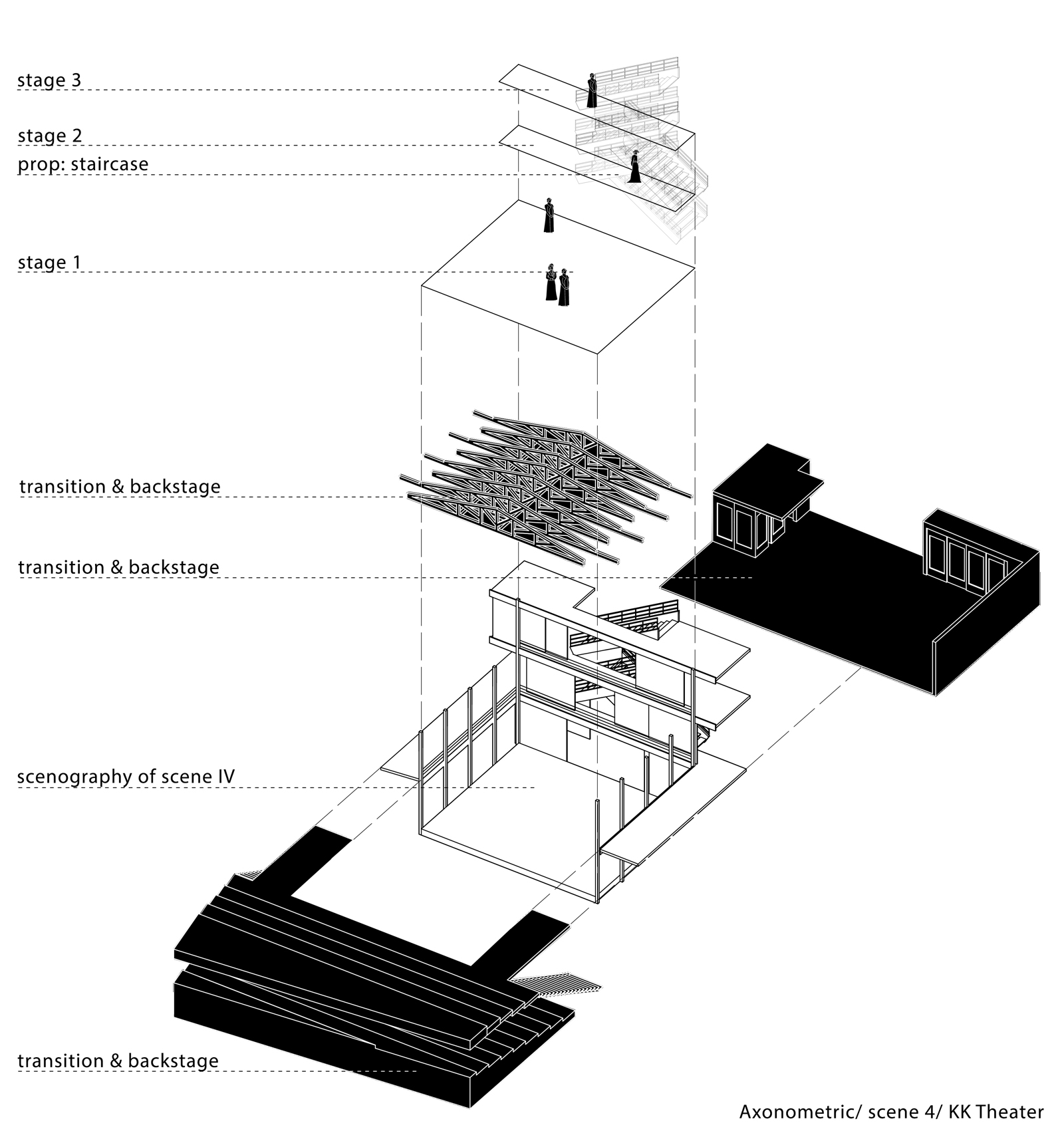 stage 3

stage 2

prop: staircase

stage 1

transition & backstage

transition & backstage

scenography of scene IV

transition & backstage

Axonometric/ scene 4/ KK Theater