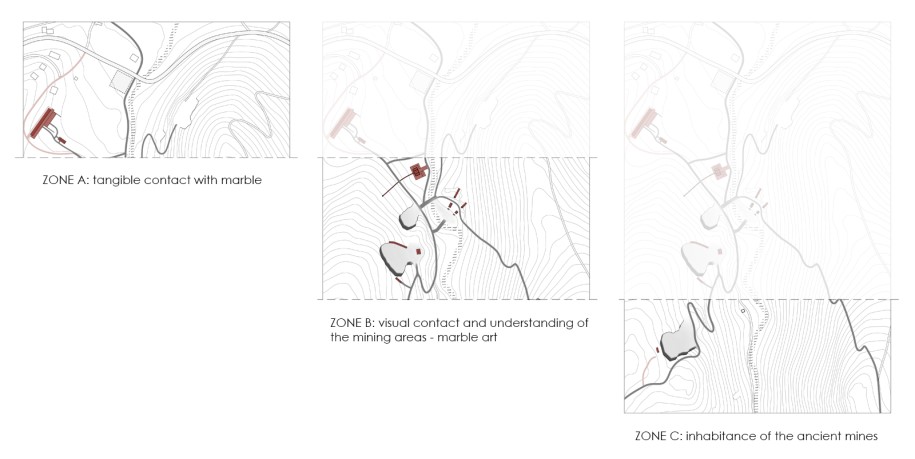 ZONE A: tangible contact with marble

ZONE B: visual contact and understanding of the mining areas - marble art

ZONE C: inhabitance of the ancient mines