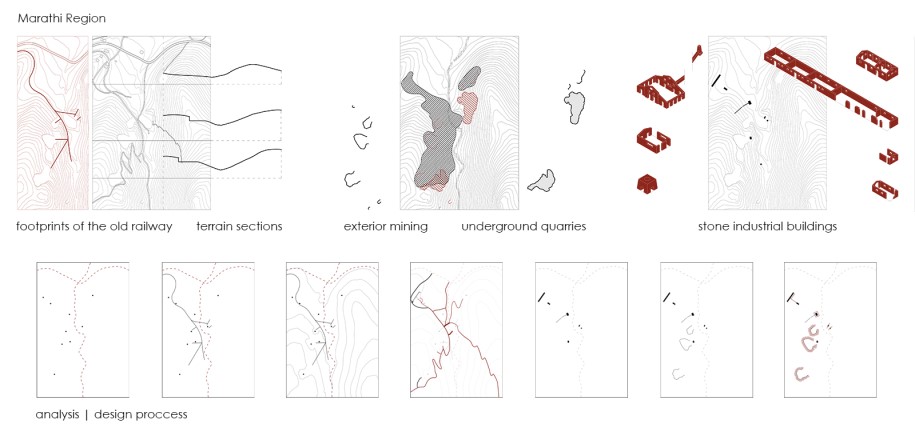 Marathi Region

footprints of the old railway

terrain sections

exterior mining

underground quarries

stone industrial buildings

analysis | design proccess