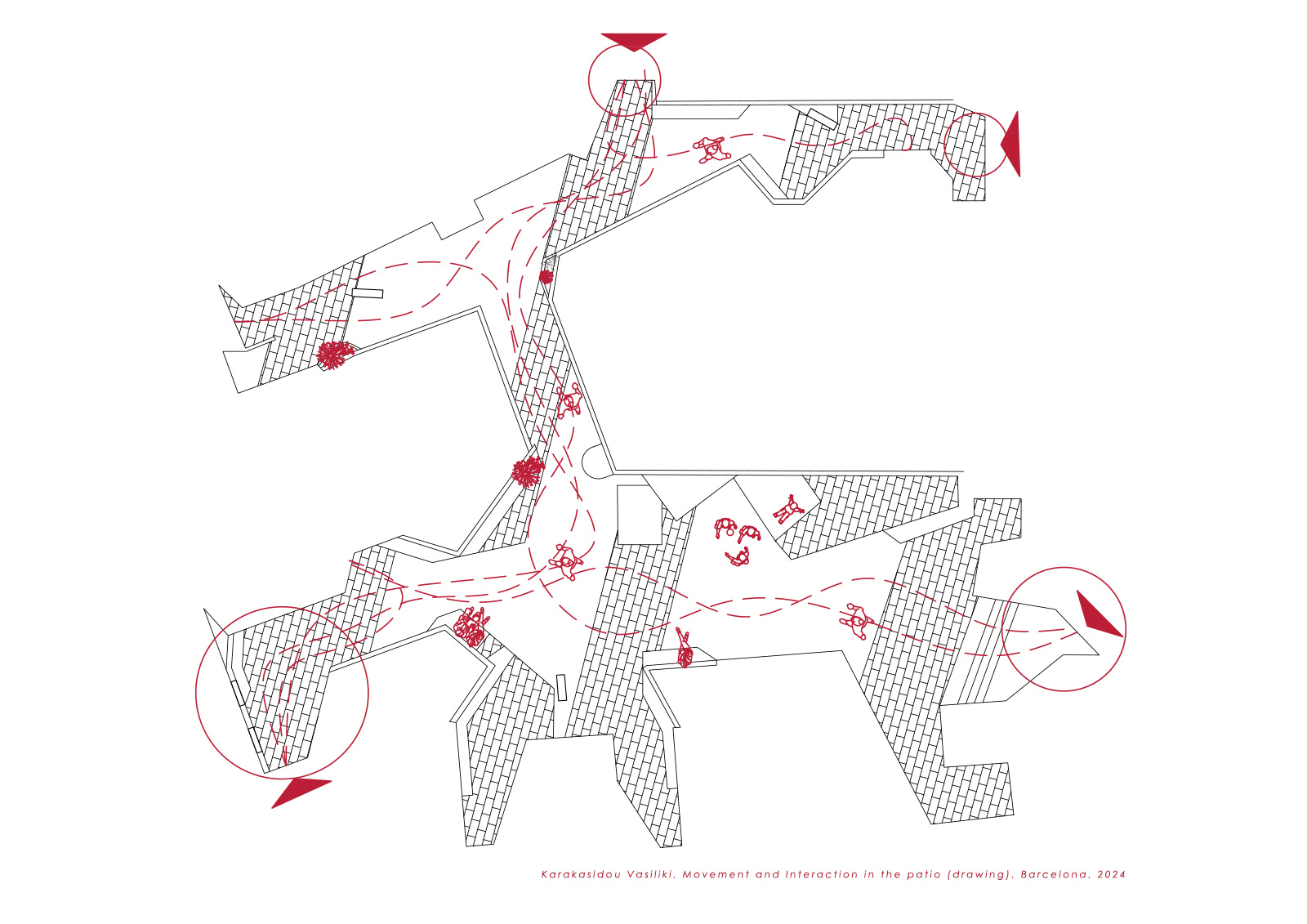 Karakasidou Vasiliki. Movement and Interaction in the patio (drawing). Barcelona. 2024