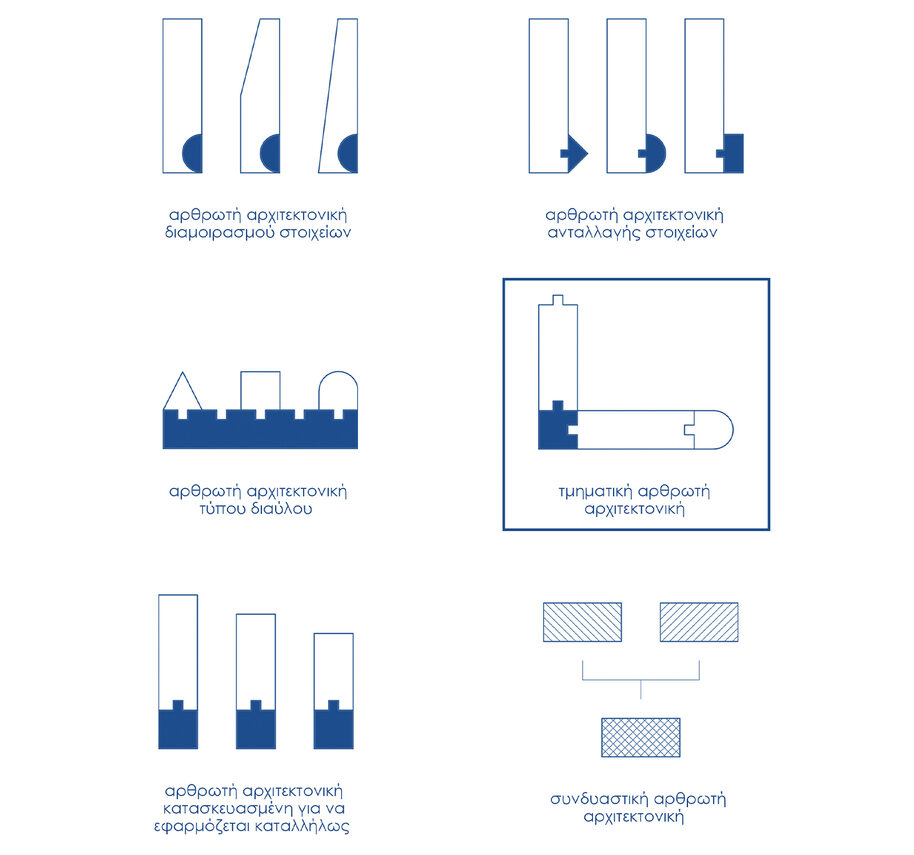 αρθρωτή αρχιτεκτονική διαμοιρασμού στοιχείων

αρθρωτή αρχιτεκτονική ανταλλαγής στοιχείων

αρθρωτή αρχιτεκτονική τύπου διαύλου

τμηματική αρθρωτή αρχιτεκτονική

αρθρωτή αρχιτεκτονική κατασκευασμένη για να εφαρμόζεται καταλλήλως

συνδυαστική αρθρωτή αρχιτεκτονική