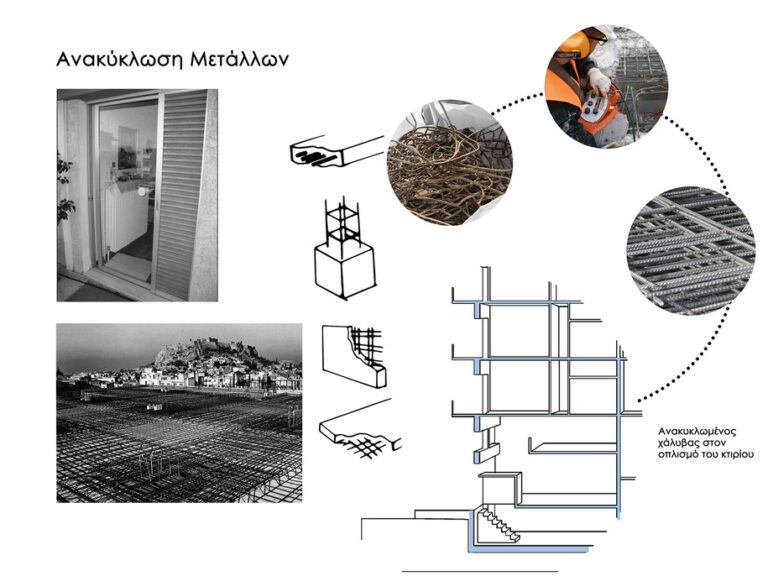 Ανακύκλωση Μετάλλων

Ανακυκλωμένος χάλυβας στον οπλισμό του κτιρίου