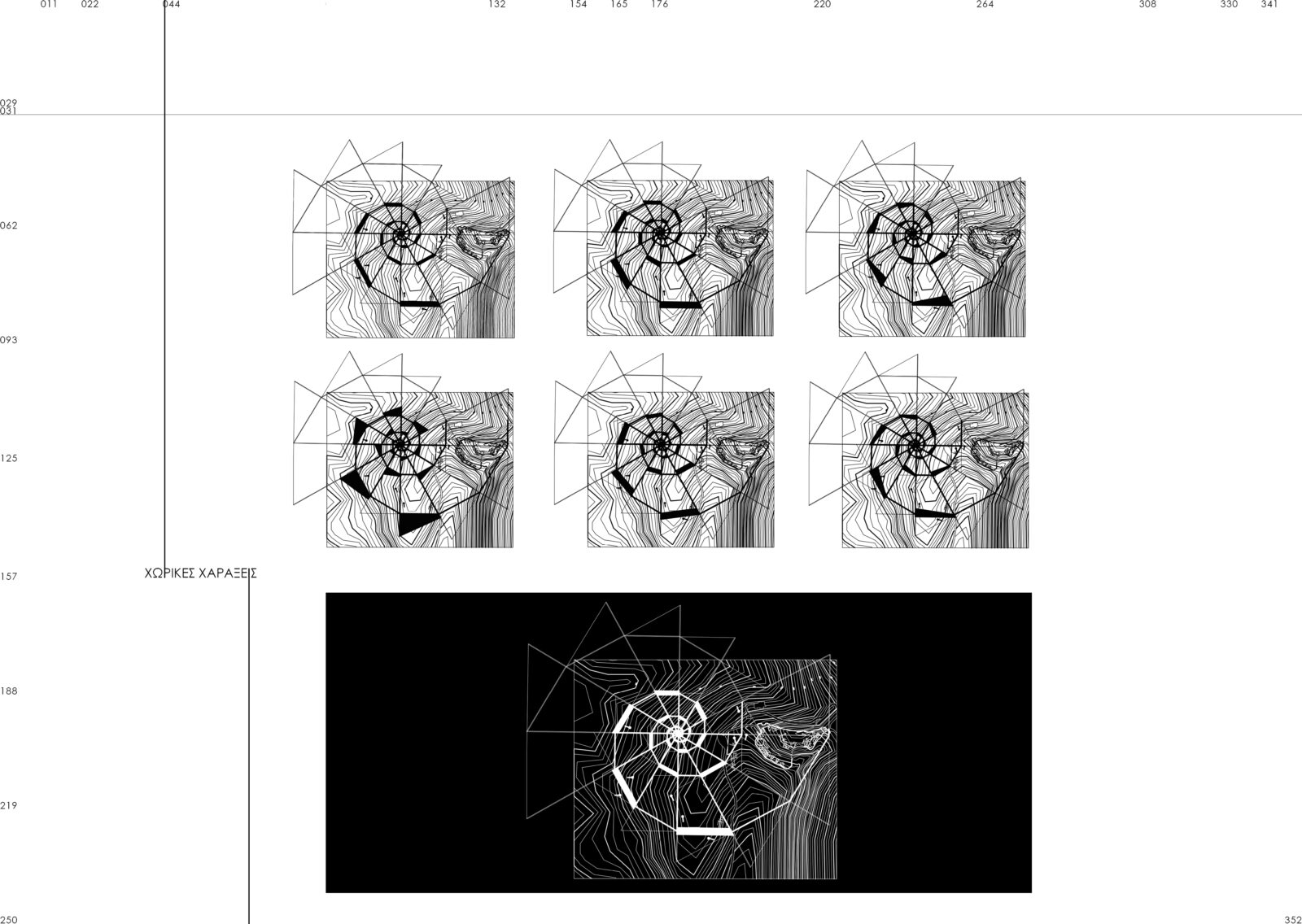 011 022 044 132 154 165 176 220 264 308 330 341

029
031

062

093

125

157

ΧΩΡΙΚΕΣ ΧΑΡΑΞΕΙΣ

188

219

250

352