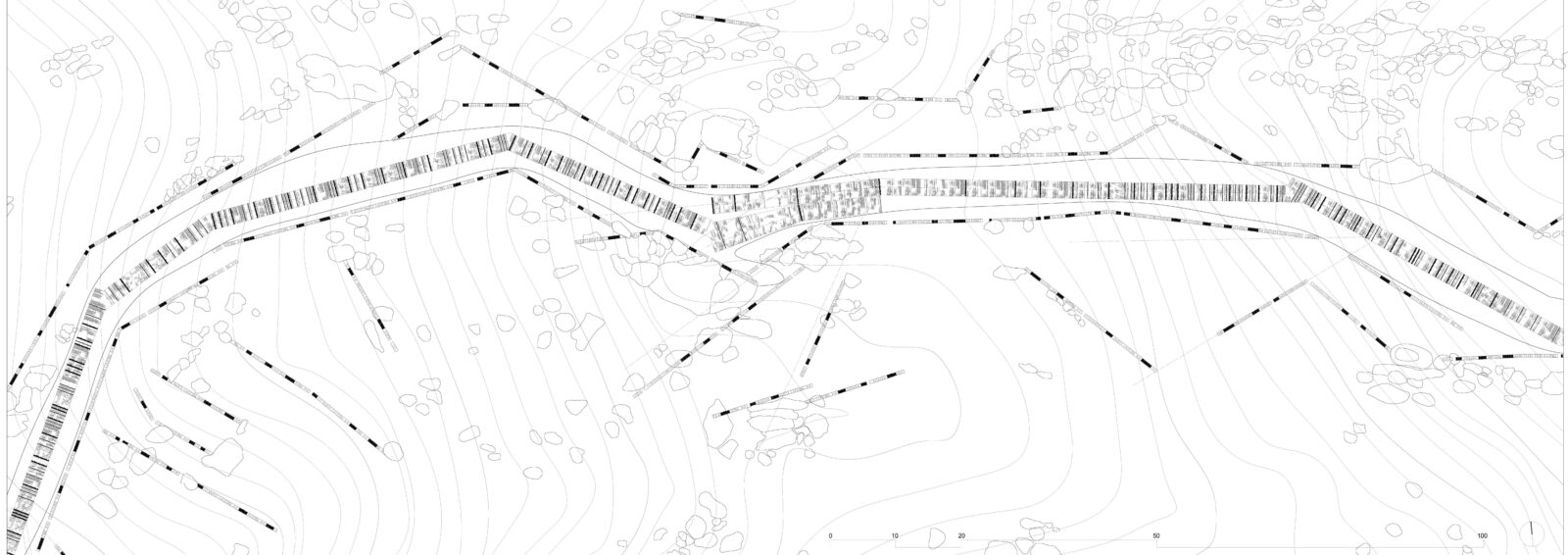 0 10 20 50 100