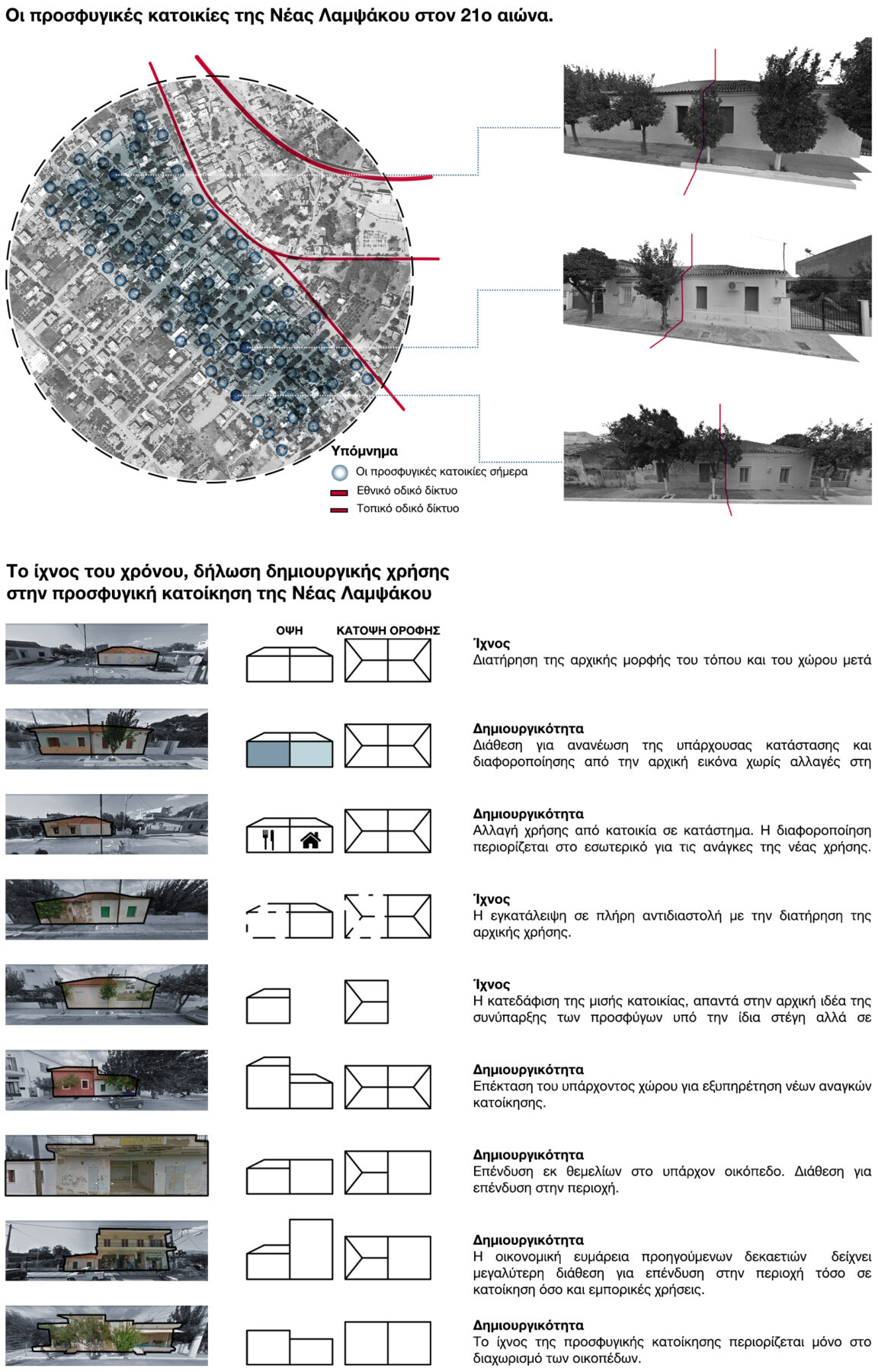 Οι προσφυγικές κατοικίες της Νέας Λαμψάκου στον 21ο αιώνα.

Υπόμνημα
Οι προσφυγικές κατοικίες σήμερα
Εθνικό οδικό δίκτυο
Τοπικό οδικό δίκτυο

Το ίχνος του χρόνου, δήλωση δημιουργικής χρήσης στην προσφυγική κατοίκηση της Νέας Λαμψάκου

ΟΨΗ

ΚΑΤΟΨΗ ΟΡΟΦΗΣ

Ίχνος
Διατήρηση της αρχικής μορφής του τόπου και του χώρου μετά

Δημιουργικότητα
Διάθεση για ανανέωση της υπάρχουσας κατάστασης και διαφοροποίησης από την αρχική εικόνα χωρίς αλλαγές στη

Δημιουργικότητα
Αλλαγή χρήσης από κατοικία σε κατάστημα. Η διαφοροποίηση περιορίζεται στο εσωτερικό για τις ανάγκες της νέας χρήσης.

Ίχνος
Η εγκατάλειψη σε πλήρη αντιδιαστολή με την διατήρηση της αρχικής χρήσης.

Ίχνος
Η κατεδάφιση της μισής κατοικίας, απαντά στην αρχική ιδέα της συνύπαρξης των προσφύγων υπό την ίδια στέγη αλλά σε

Δημιουργικότητα
Επέκταση του υπάρχοντος χώρου για εξυπηρέτηση νέων αναγκών κατοίκησης.

Δημιουργικότητα
Επένδυση εκ θεμελίων στο υπάρχον οικόπεδο. Διάθεση για επένδυση στην περιοχή.

Δημιουργικότητα
Η οικονομική ευμάρεια προηγούμενων δεκαετιών δείχνει μεγαλύτερη διάθεση για επένδυση στην περιοχή τόσο σε κατοίκηση όσο και εμπορικές χρήσεις.

Δημιουργικότητα
Το ίχνος της προσφυγικής κατοίκησης περιορίζεται μόνο στο διαχωρισμό των οικοπέδων.