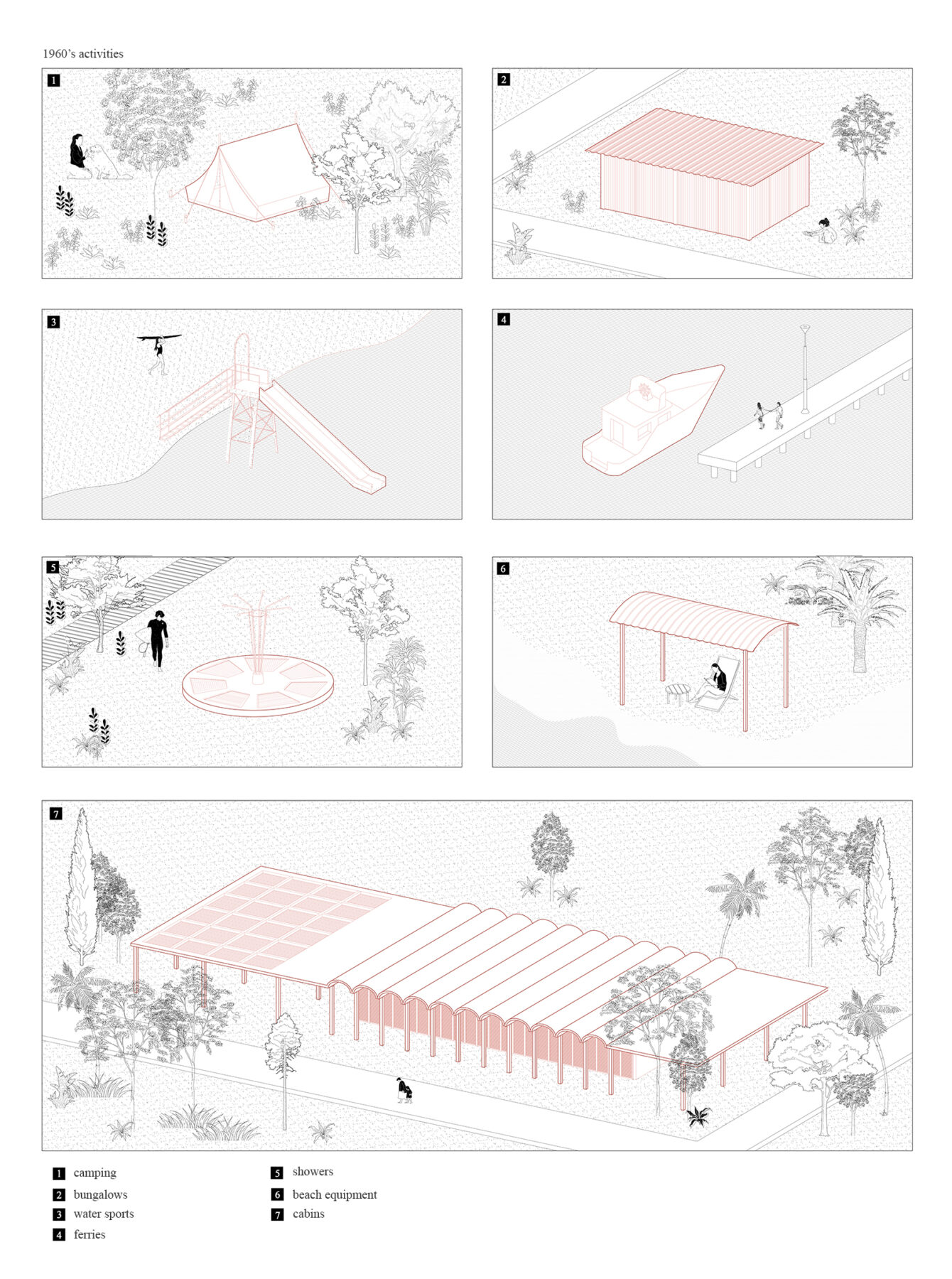 1960's activities

1

2

3

4

5

6

7

1 camping
2 bungalows
3 water sports
4 ferries

5 showers
6 beach equipment
7 cabins