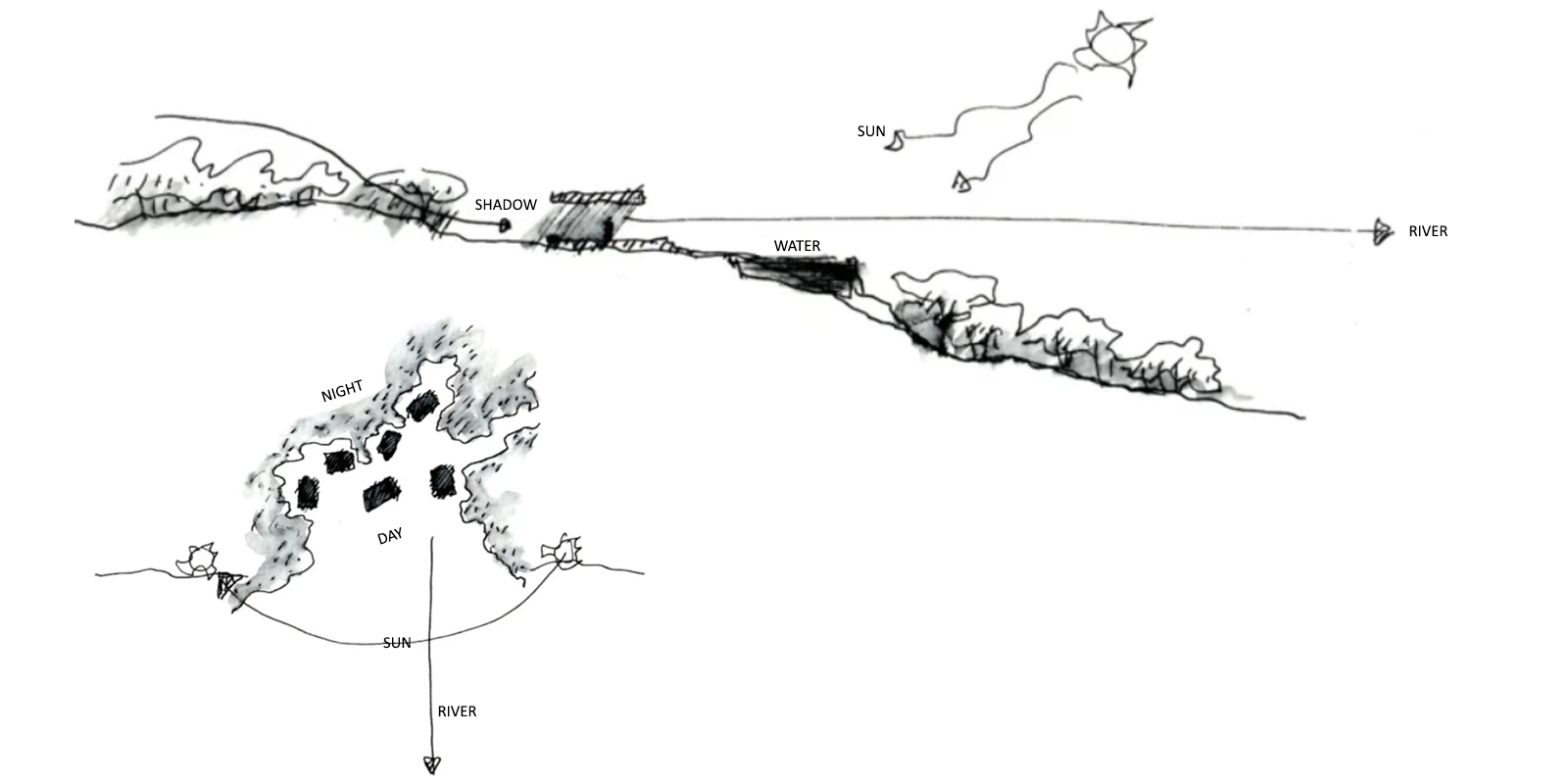 SUN

SHADOW

RIVER

WATER

NIGHT

DAY

SUN

RIVER