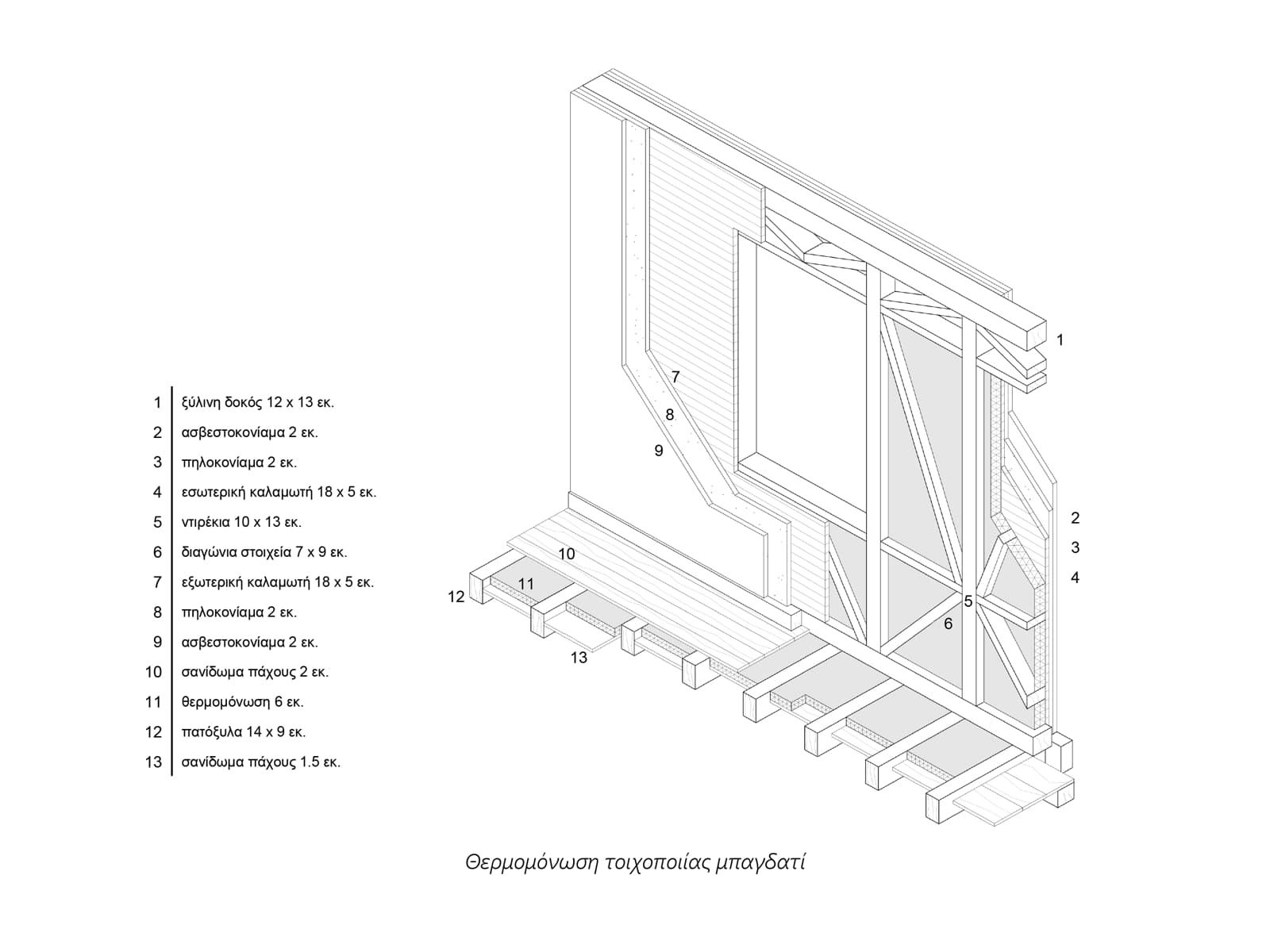 1 ξύλινη δοκός 12 x 13 εκ.
2 ασβεστοκονίαμα 2 εκ.
3 πηλοκονίαμα 2 εκ.
4 εσωτερική καλαμωτή 18 x 5 εκ.
5 ντιρέκια 10 x 13 εκ.
6 διαγώνια στοιχεία 7 x 9 εκ.
7 εξωτερική καλαμωτή 18 x 5 εκ.
8 πηλοκονίαμα 2 εκ.
9 ασβεστοκονίαμα 2 εκ.
10 σανίδωμα πάχους 2 εκ.
11 θερμομόνωση 6 εκ.
12 πατόξυλα 14 x 9 εκ.
13 σανίδωμα πάχους 1.5 εκ.

1
7
8
9
2
3
4
10
11
12
5
6
13

Θερμομόνωση τοιχοποιίας μπαγδατί